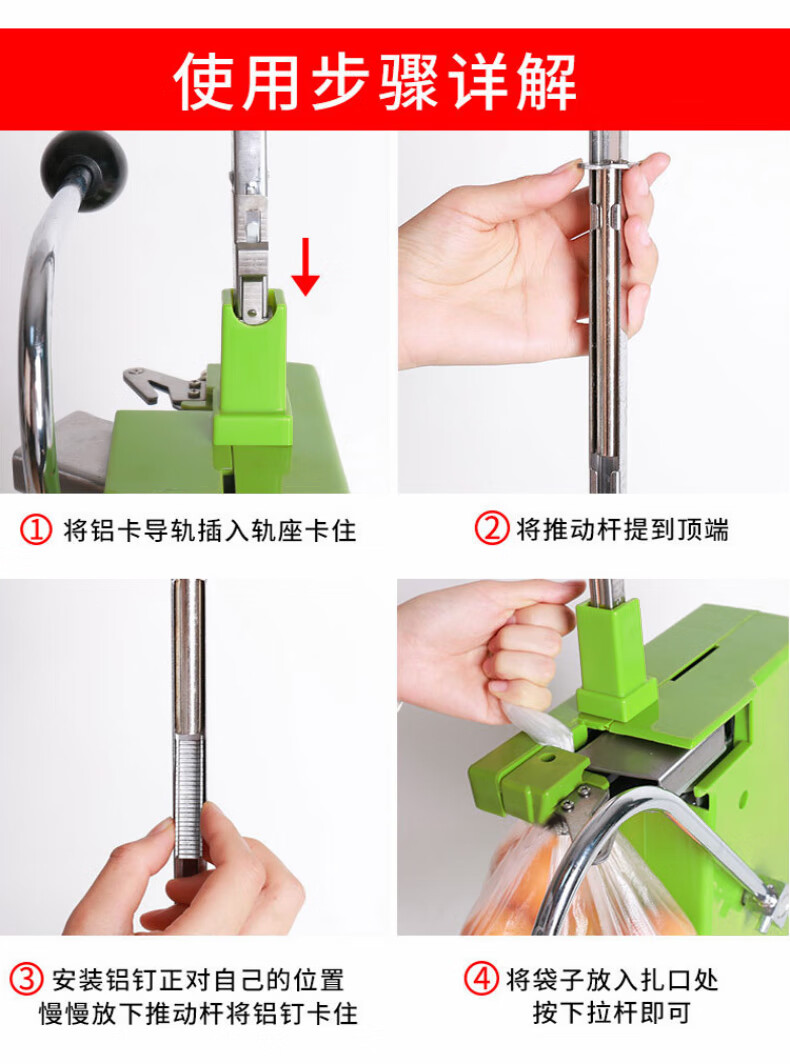 使用步骤详解

① 将铝卡导轨插入轨座卡住

② 将推动杆提到顶端

③ 安装铝钉正对自己的位置 慢慢放下推动杆将铝钉卡住

④ 将袋子放入扎口处 按下拉杆即可