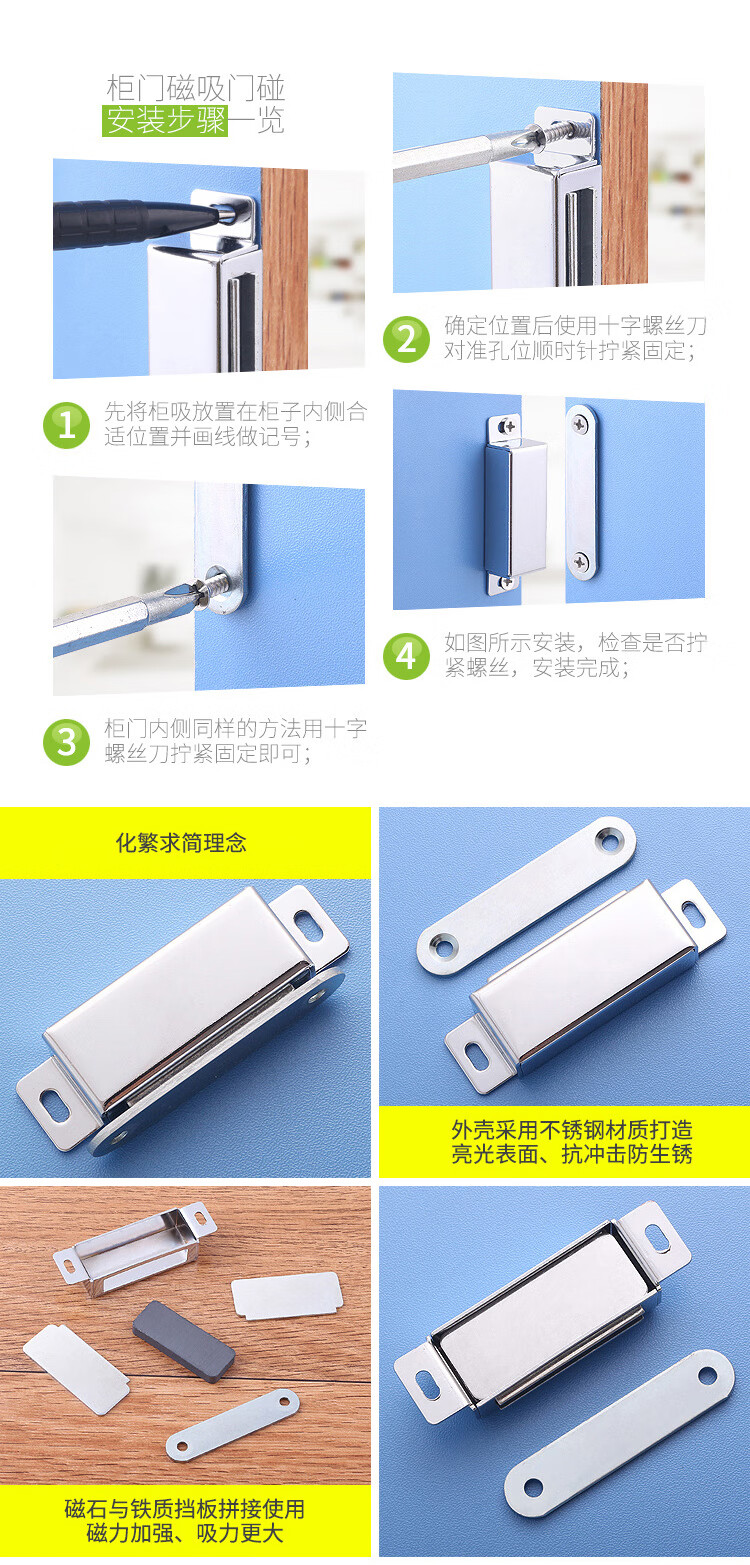 柜门磁吸门碰
安装步骤一览

1 先将柜吸放置在柜子内侧合适位置并画线做记号；

2 确定位置后使用十字螺丝刀对准孔位顺时针拧紧固定；

3 柜门内侧同样的方法用十字螺丝刀拧紧固定即可；

4 如图所示安装，检查是否拧紧螺丝，安装完成；

化繁求简理念

外壳采用不锈钢材质打造
亮光表面、抗冲击防生锈

磁石与铁质挡板拼接使用
磁力加强、吸力更大