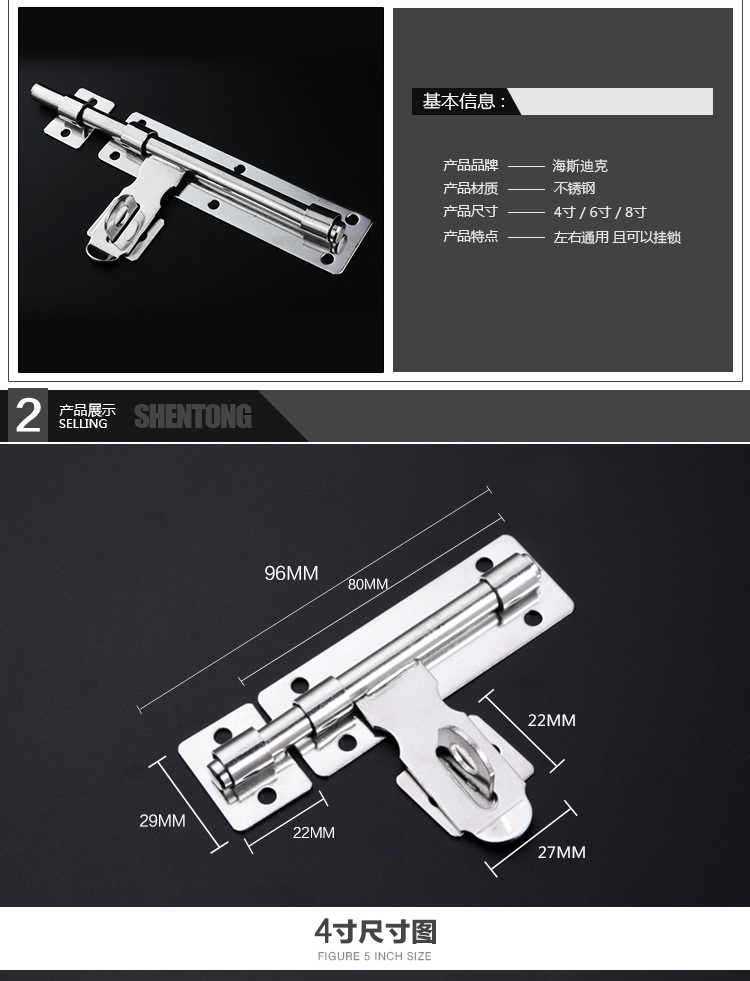 基本信息：

产品品牌 —— 海斯迪克
产品材质 —— 不锈钢
产品尺寸 —— 4寸 / 6寸 / 8寸
产品特点 —— 左右通用 且可以挂锁

2 产品展示 SELLING SHENTONG

96MM
80MM
22MM
29MM
22MM
27MM

4寸尺寸图
FIGURE 5 INCH SIZE