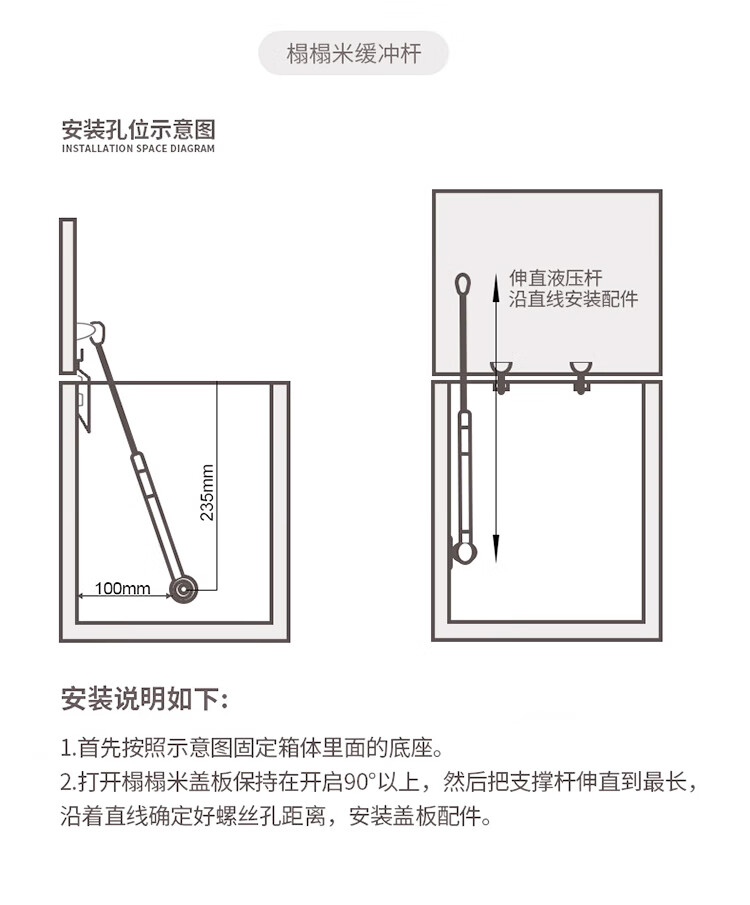 榻榻米缓冲杆

安装孔位示意图
INSTALLATION SPACE DIAGRAM

235mm

100mm

伸直液压杆
沿直线安装配件

安装说明如下:

1.首先按照示意图固定箱体里面的底座。
2.打开榻榻米盖板保持在开启90°以上，然后把支撑杆伸直到最长，沿着直线确定好螺丝孔距离，安装盖板配件。