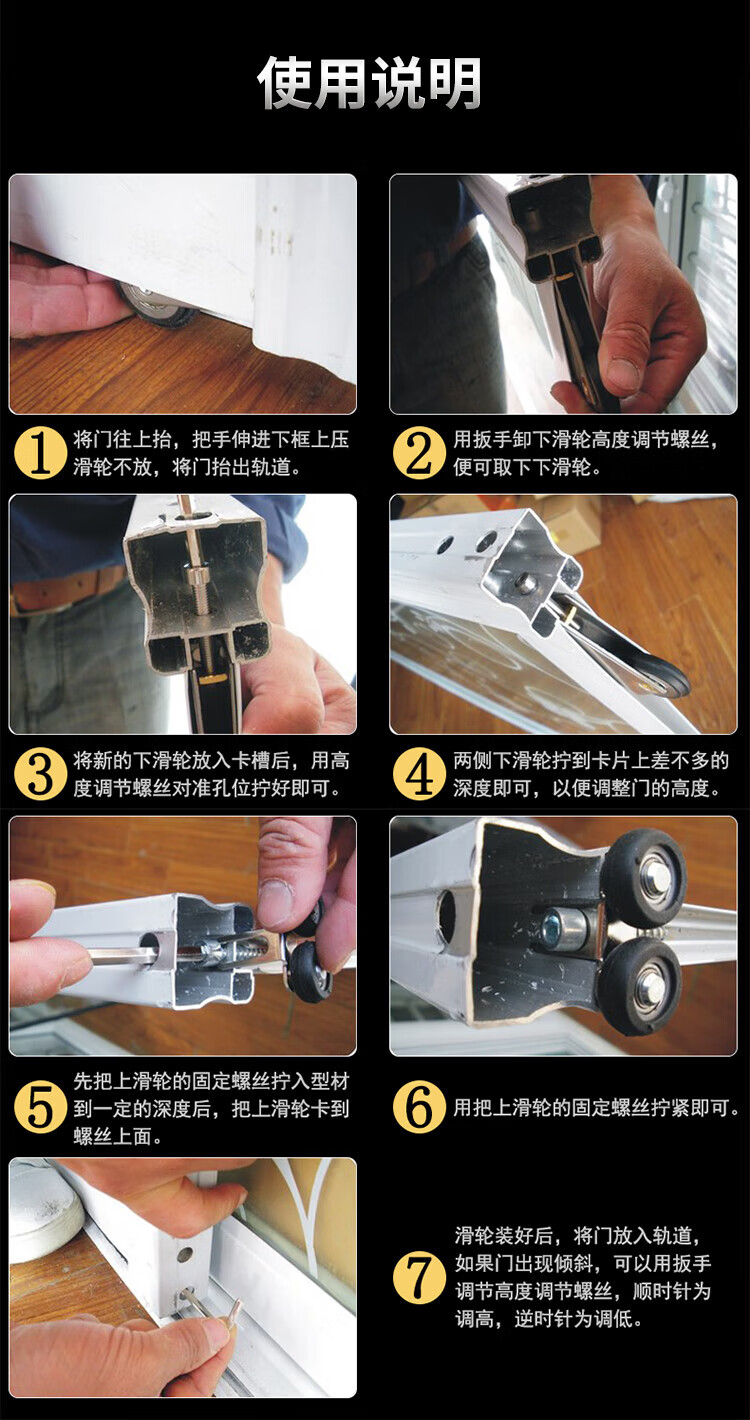 使用说明

1 将门往上抬，把手伸进下框上压滑轮不放，将门抬出轨道。

2 用扳手卸下滑轮高度调节螺丝，便可取下下滑轮。

3 将新的下滑轮放入卡槽后，用高度调节螺丝对准孔位拧好即可。

4 两侧下滑轮拧到卡片上差不多的深度即可，以便调整门的高度。

5 先把上滑轮的固定螺丝拧入型材到一定的深度后，把上滑轮卡到螺丝上面。

6 用把上滑轮的固定螺丝拧紧即可。

7 滑轮装好后，将门放入轨道，如果门出现倾斜，可以用扳手调节高度调节螺丝，顺时针为调高，逆时针为调低。