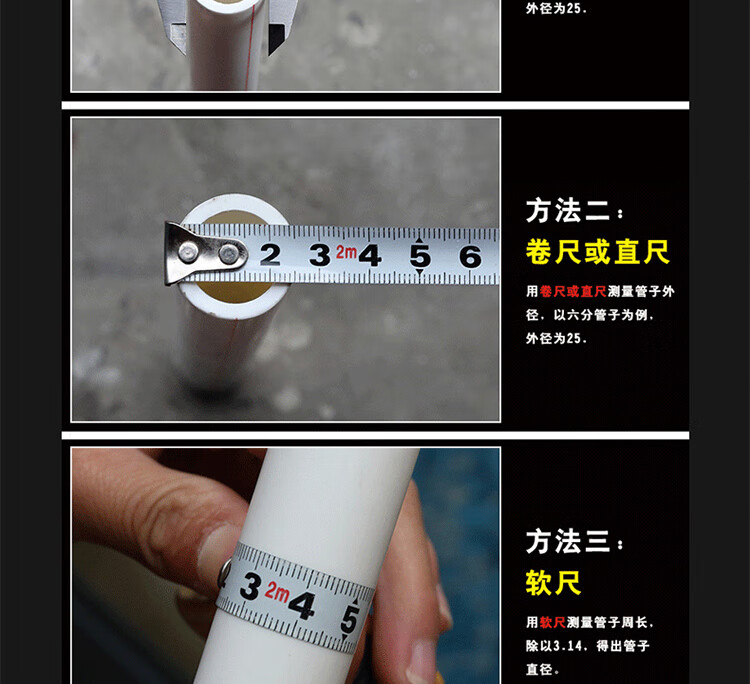 外径为25.

2 3 2m 4 5 6

方法二：
卷尺或直尺
用卷尺或直尺测量管子外径，以六分管子为例，外径为25.

3 2m 4 5

方法三：
软尺
用软尺测量管子周长，除以3.14，得出管子直径。