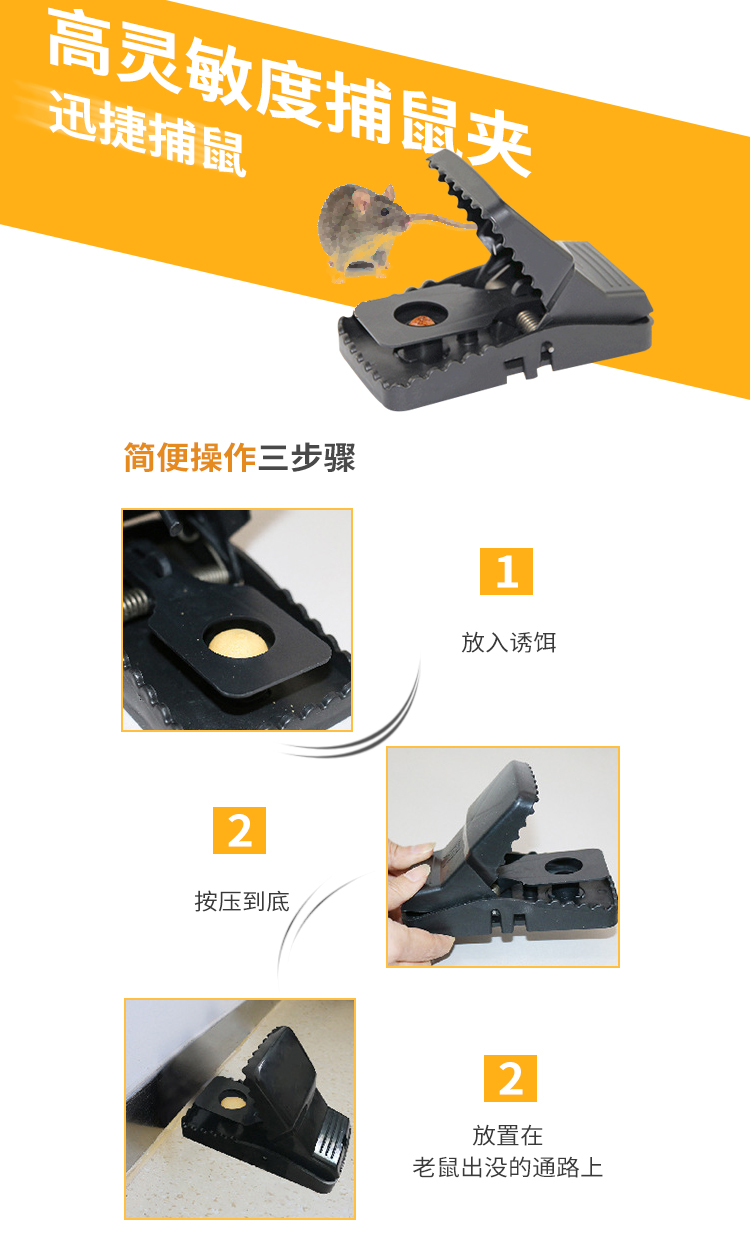 高灵敏度捕鼠夹
迅捷捕鼠

简便操作三步骤

1

放入诱饵

2

按压到底

2

放置在
老鼠出没的通路上