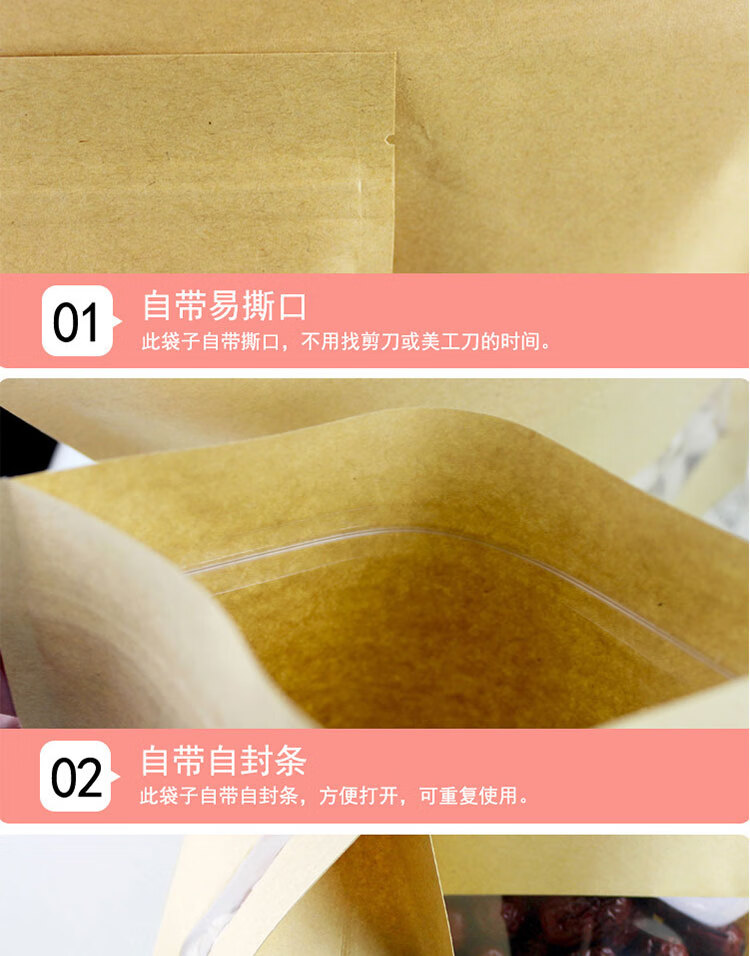 01

自带易撕口

此袋子自带撕口，不用找剪刀或美工刀的时间。

02

自带自封条

此袋子自带自封条，方便打开，可重复使用。