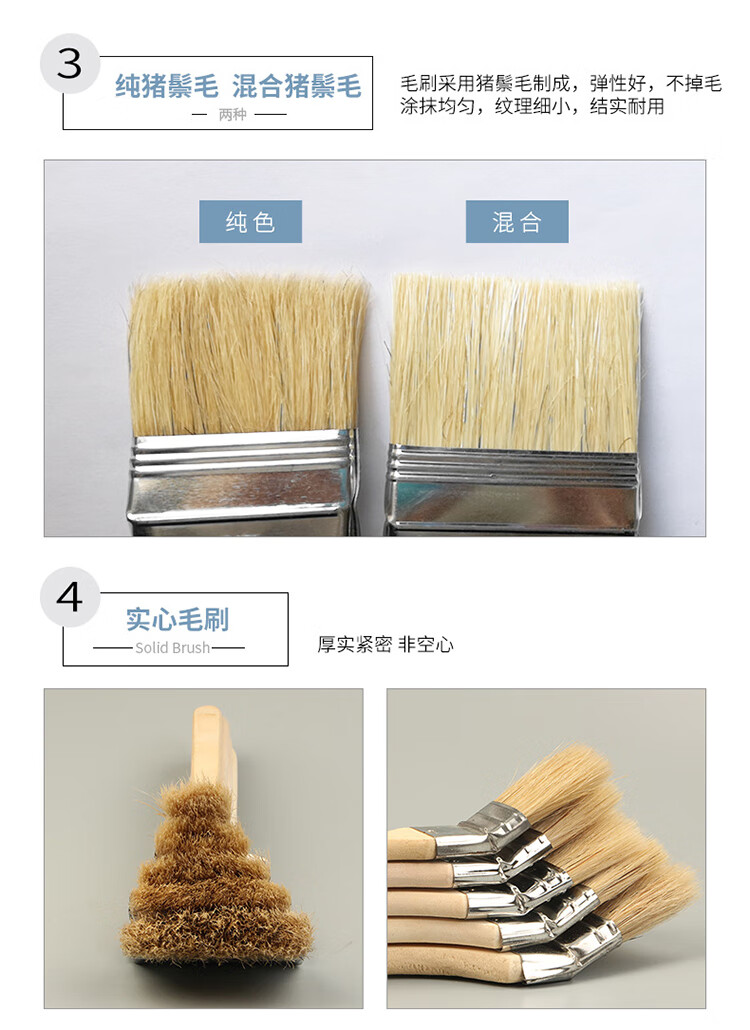 3

纯猪鬃毛 混合猪鬃毛

— 两种 —

毛刷采用猪鬃毛制成，弹性好，不掉毛
涂抹均匀，纹理细小，结实耐用

纯色

混合

4

实心毛刷

——Solid Brush——

厚实紧密 非空心