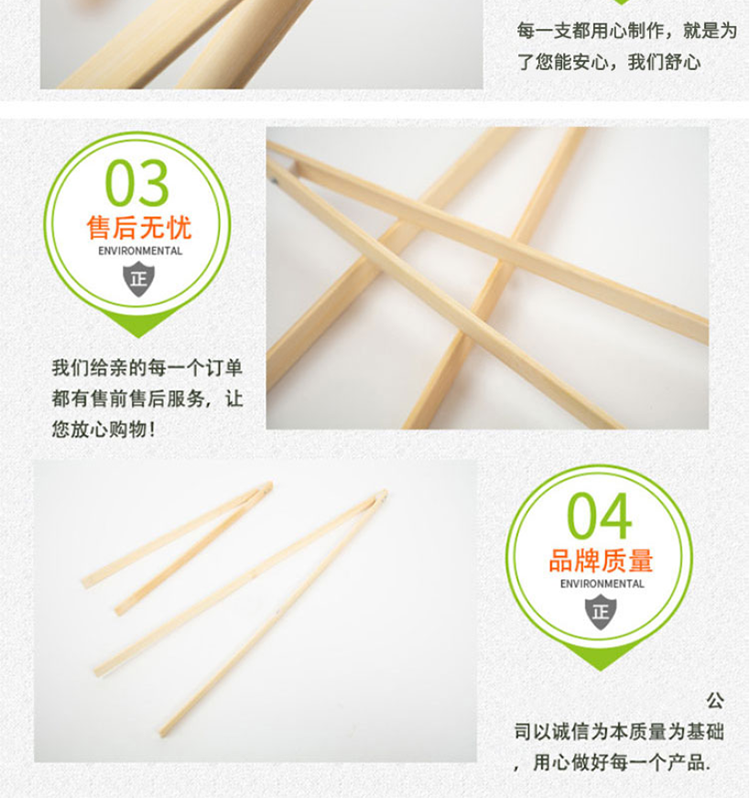 每一支都用心制作，就是为了您能安心，我们舒心

03
售后无忧
ENVIRONMENTAL
正

我们给亲的每一个订单都有售前售后服务，让您放心购物！

04
品牌质量
ENVIRONMENTAL
正

公司以诚信为本质量为基础，用心做好每一个产品.