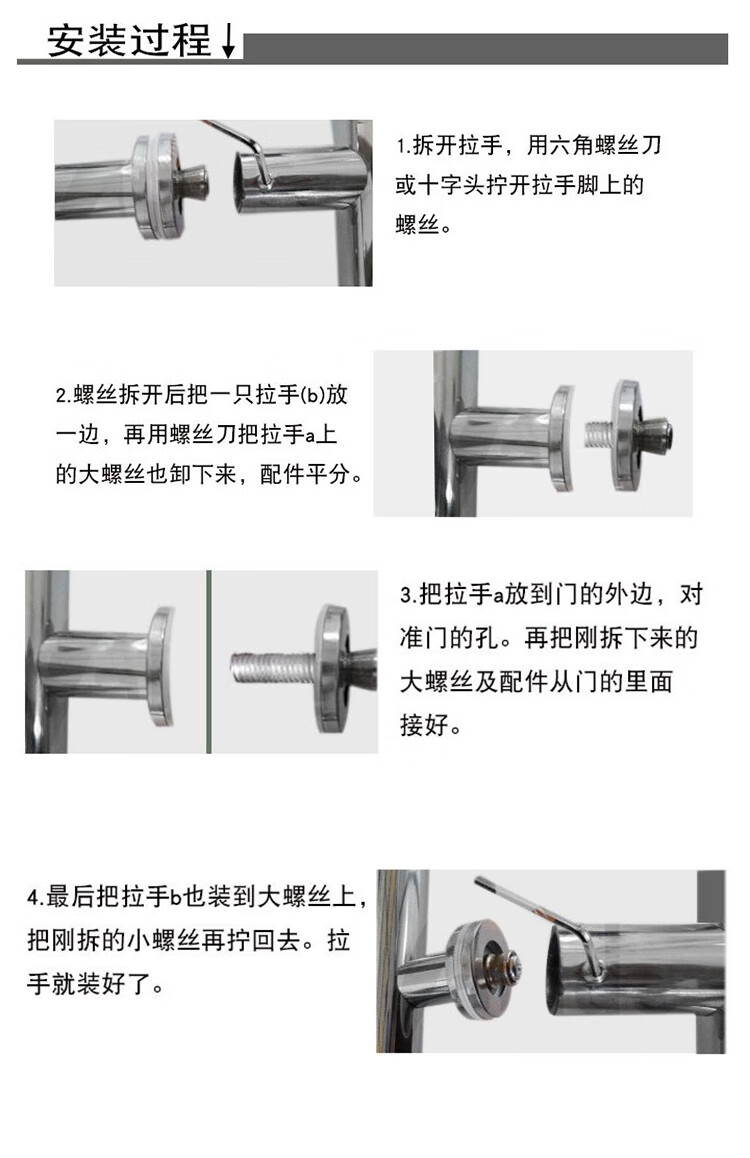 安装过程↓

1.拆开拉手，用六角螺丝刀或十字头拧开拉手脚上的螺丝。

2.螺丝拆开后把一只拉手(b)放一边，再用螺丝刀把拉手a上的大螺丝也卸下来，配件平分。

3.把拉手a放到门的外边，对准门的孔。再把刚拆下来的大螺丝及配件从门的里面接好。

4.最后把拉手b也装到大螺丝上，把刚拆的小螺丝再拧回去。拉手就装好了。