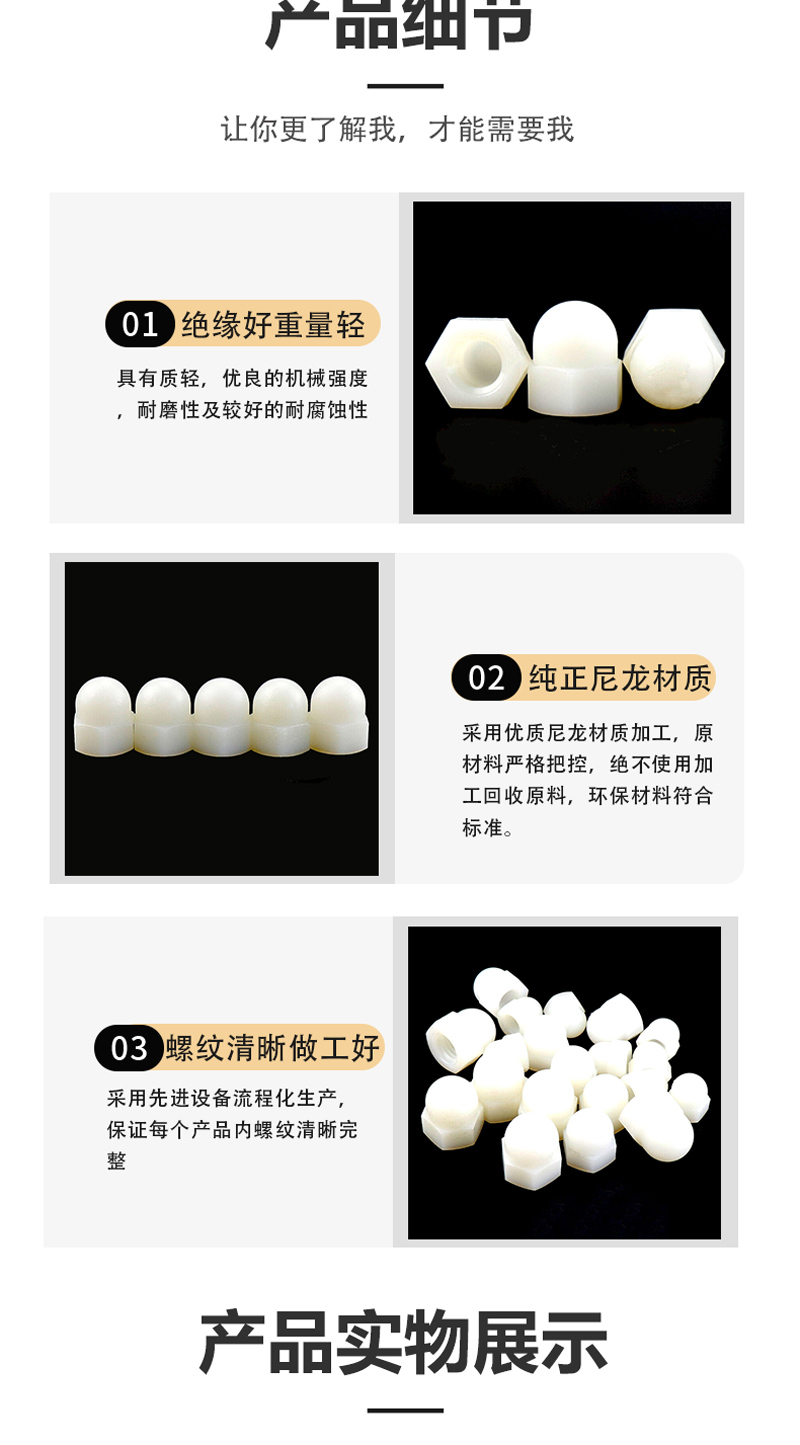 产品细节

让你更了解我，才能需要我

01 绝缘好重量轻

具有质轻，优良的机械强度，耐磨性及较好的耐腐蚀性

02 纯正尼龙材质

采用优质尼龙材质加工，原材料严格把控，绝不使用加工回收原料，环保材料符合标准。

03 螺纹清晰做工好

采用先进设备流程化生产，保证每个产品内螺纹清晰完整

产品实物展示