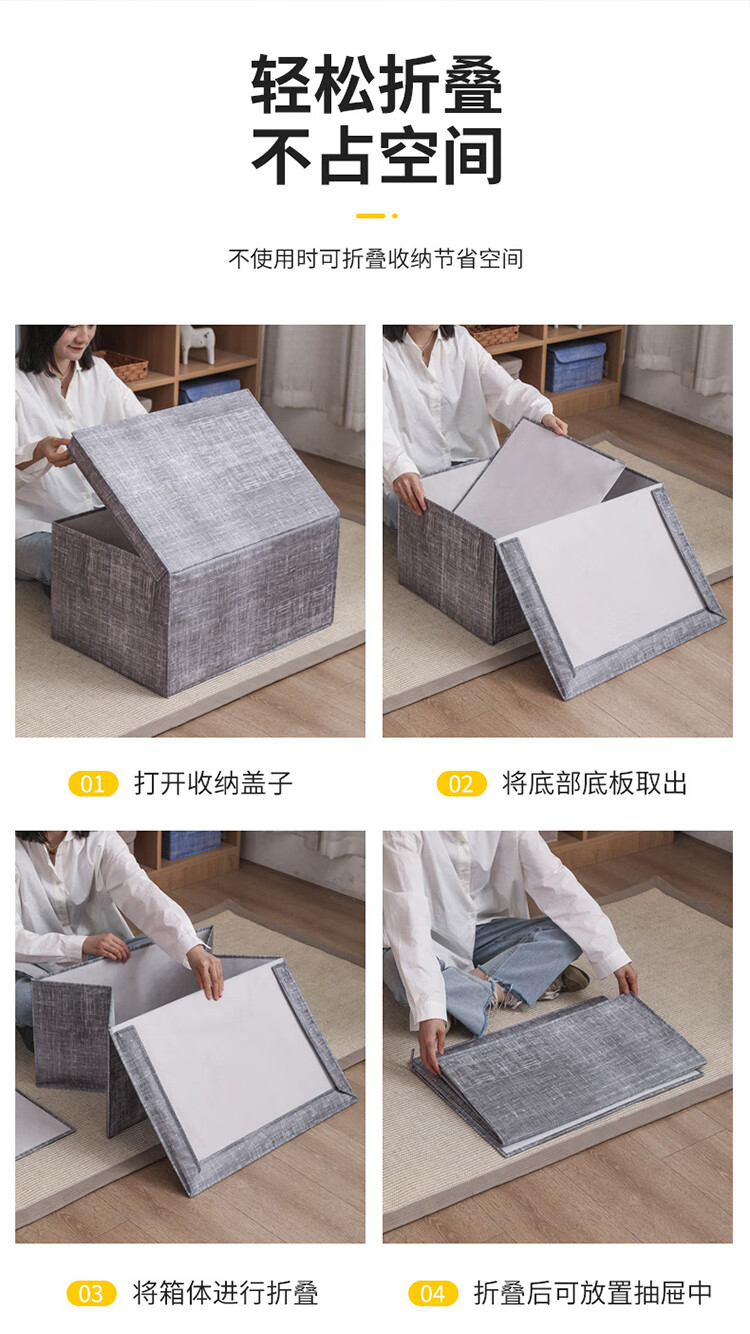 轻松折叠
不占空间

不使用时可折叠收纳节省空间

01 打开收纳盖子

02 将底部底板取出

03 将箱体进行折叠

04 折叠后可放置抽屉中