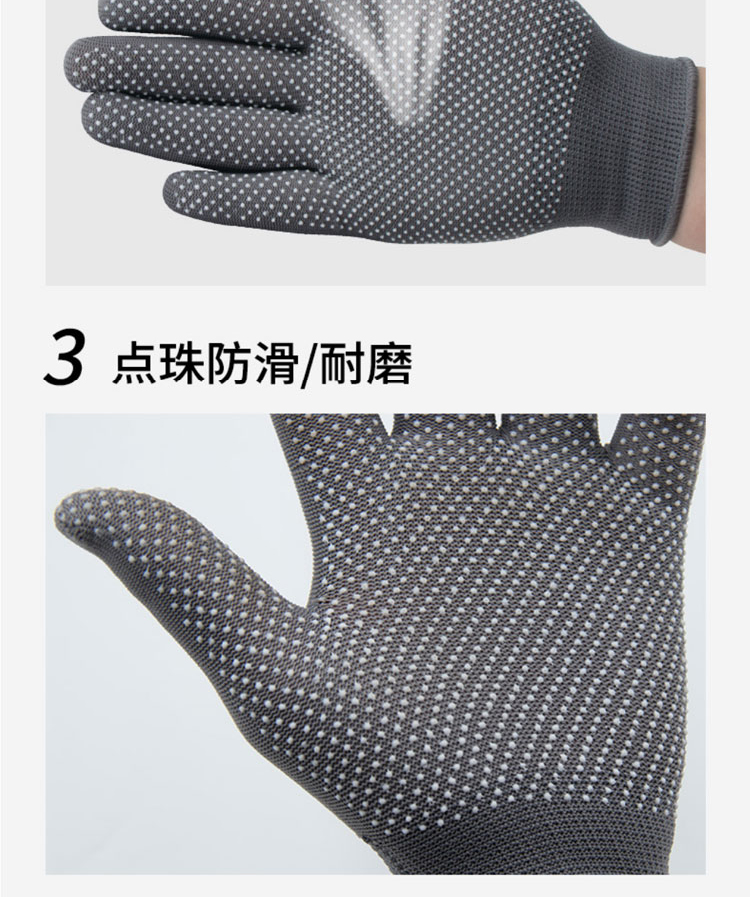 3 点珠防滑/耐磨