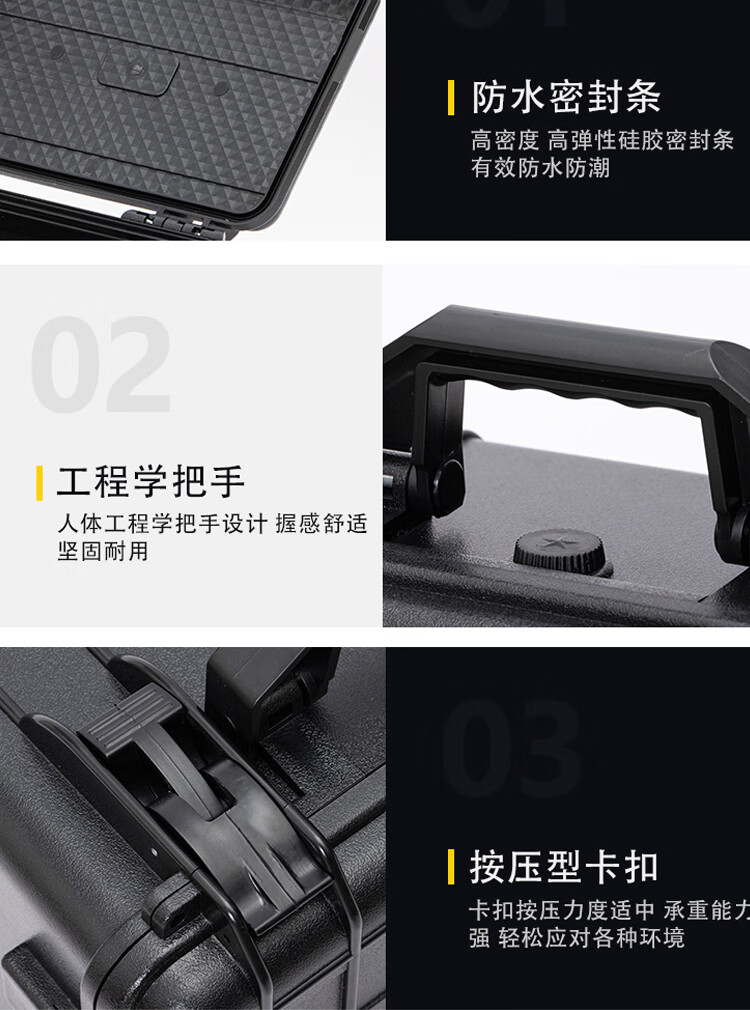 防水密封条

高密度 高弹性硅胶密封条 有效防水防潮

02

工程学把手

人体工程学把手设计 握感舒适 坚固耐用

03

按压型卡扣

卡扣按压力度适中 承重能力强 轻松应对各种环境