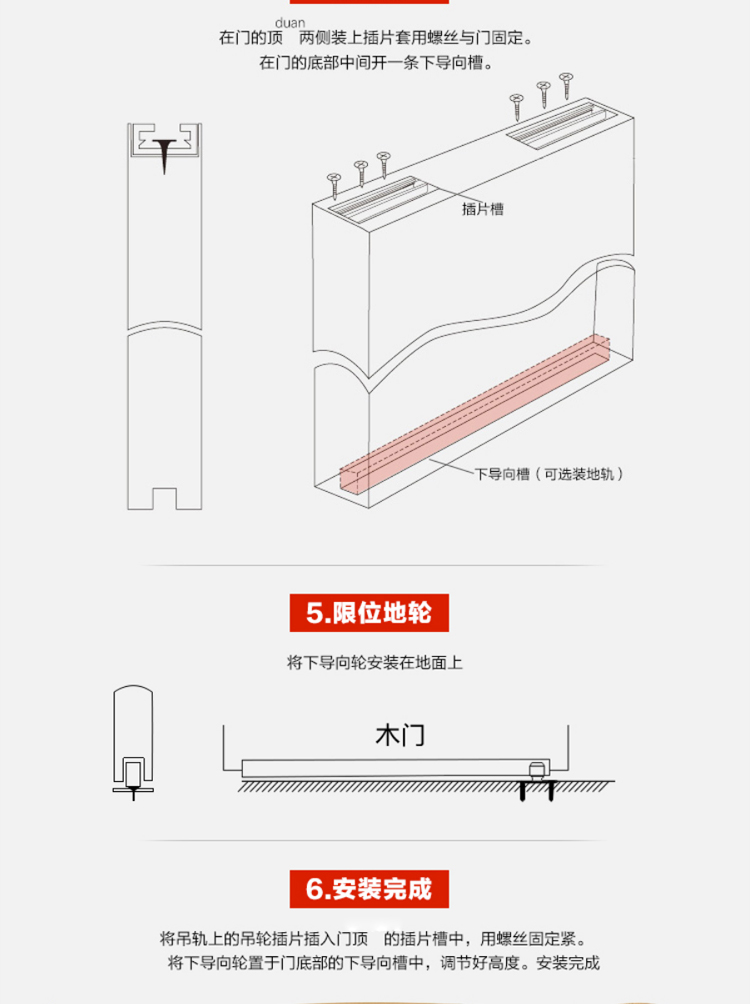 duan
在门的顶 两侧装上插片套用螺丝与门固定。
在门的底部中间开一条下导向槽。

插片槽

下导向槽（可选装地轨）

5.限位地轮

将下导向轮安装在地面上

木门

6.安装完成

将吊轨上的吊轮插片插入门顶 的插片槽中，用螺丝固定紧。
将下导向轮置于门底部的下导向槽中，调节好高度。安装完成