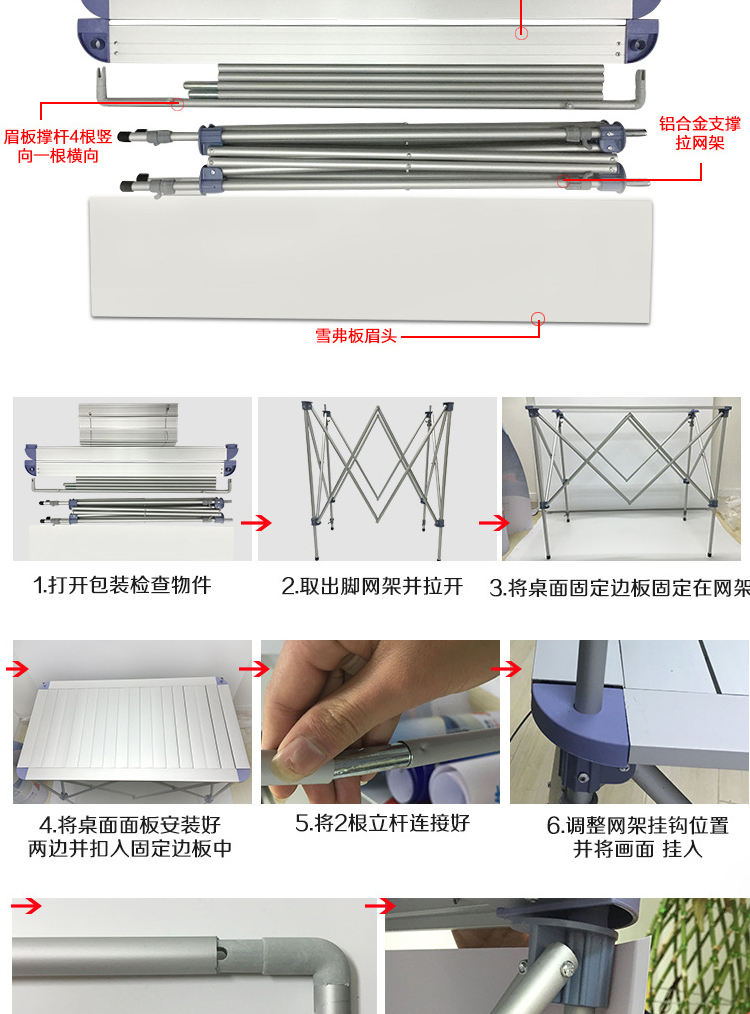 眉板撑杆4根竖向一根横向

铝合金支撑拉网架

雪弗板眉头

1.打开包装检查物件

2.取出脚网架并拉开

3.将桌面固定边板固定在网架

4.将桌面面板安装好两边并扣入固定边板中

5.将2根立杆连接好

6.调整网架挂钩位置并将画面 挂入