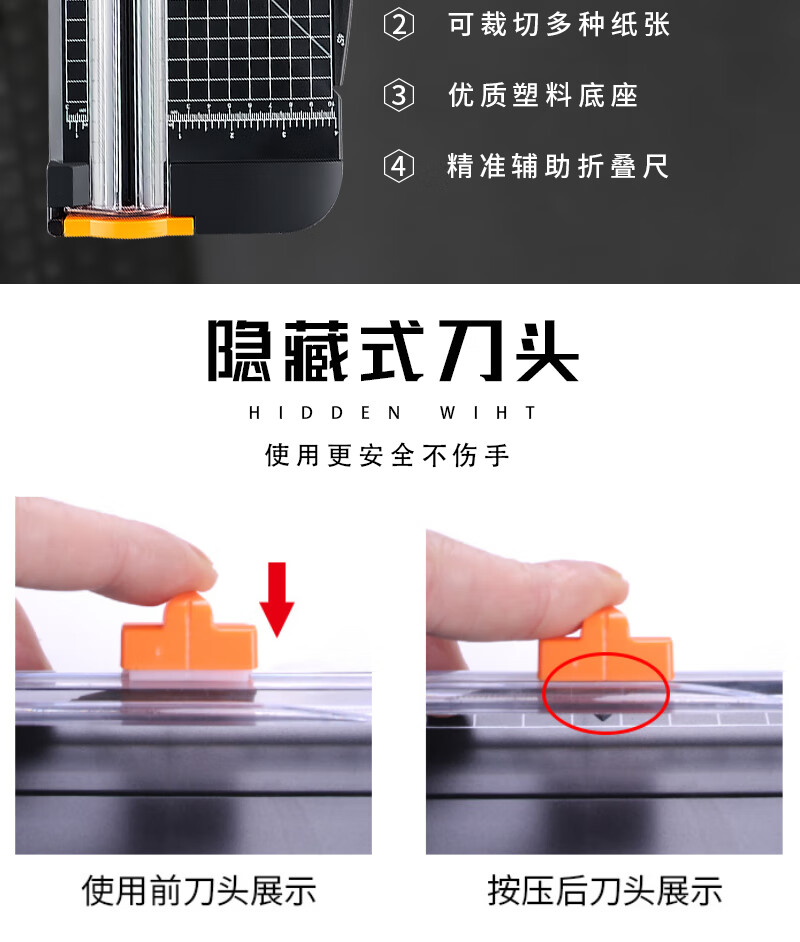 ② 可裁切多种纸张

③ 优质塑料底座

④ 精准辅助折叠尺

隐藏式刀头

HIDDEN WIHT

使用更安全不伤手

使用前刀头展示

按压后刀头展示