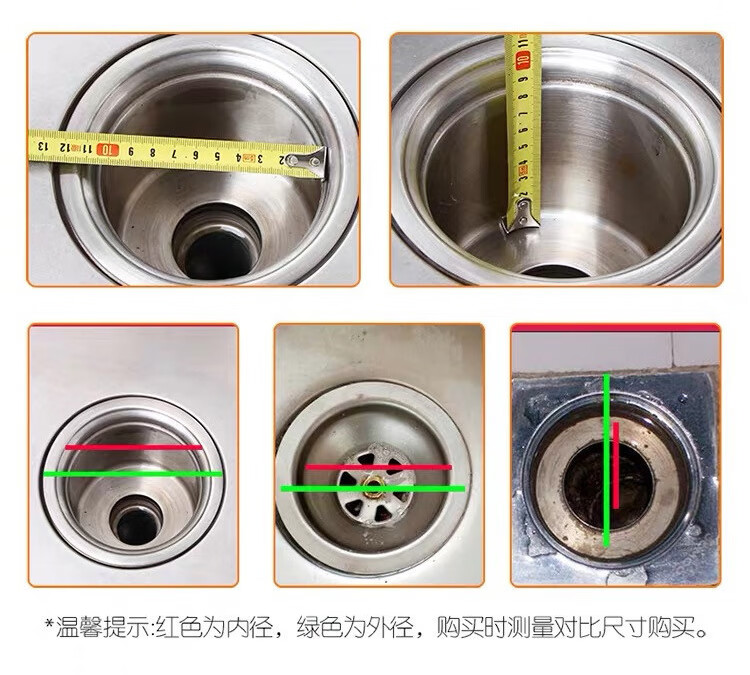 13 12 11 10 9 8 7 6 5 4 3 2

11 10 9 8 7 6 5 4 3 2

*温馨提示:红色为内径，绿色为外径，购买时测量对比尺寸购买。