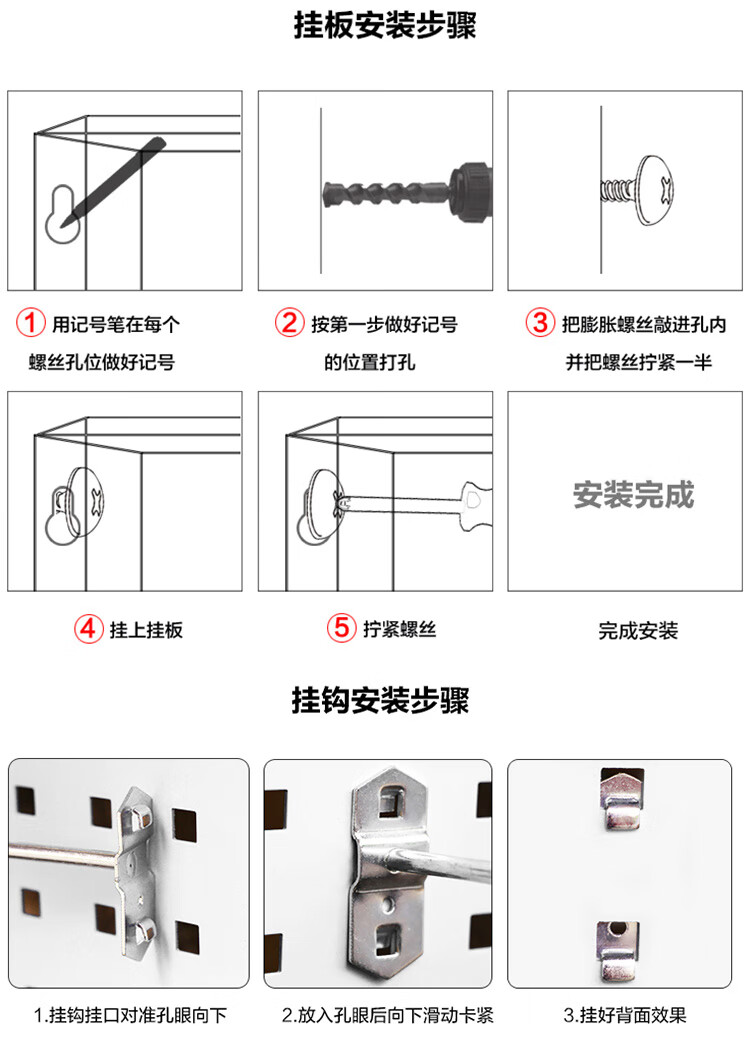 挂板安装步骤

① 用记号笔在每个螺丝孔位做好记号

② 按第一步做好记号的位置打孔

③ 把膨胀螺丝敲进孔内并把螺丝拧紧一半

安装完成

④ 挂上挂板

⑤ 拧紧螺丝

完成安装

挂钩安装步骤

1.挂钩挂口对准孔眼向下

2.放入孔眼后向下滑动卡紧

3.挂好背面效果