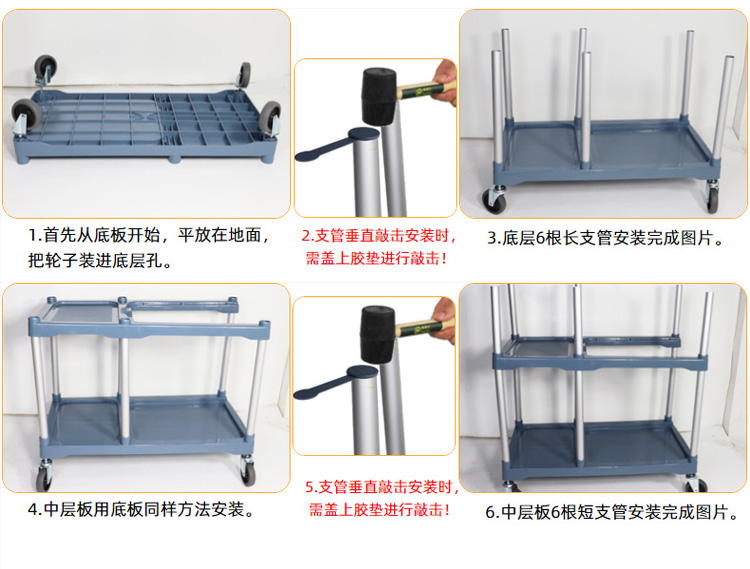 1.首先从底板开始，平放在地面，把轮子装进底层孔。

2.支管垂直敲击安装时，需盖上胶垫进行敲击！

3.底层6根长支管安装完成图片。

4.中层板用底板同样方法安装。

5.支管垂直敲击安装时，需盖上胶垫进行敲击！

6.中层板6根短支管安装完成图片。