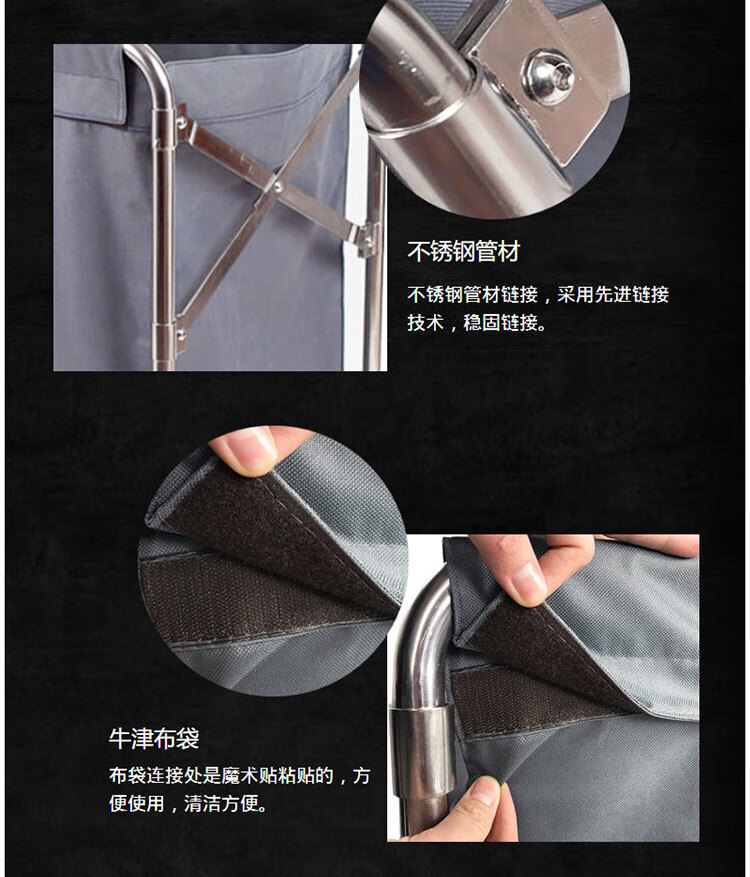 不锈钢管材

不锈钢管材链接，采用先进链接技术，稳固链接。

牛津布袋

布袋连接处是魔术贴粘贴的，方便使用，清洁方便。