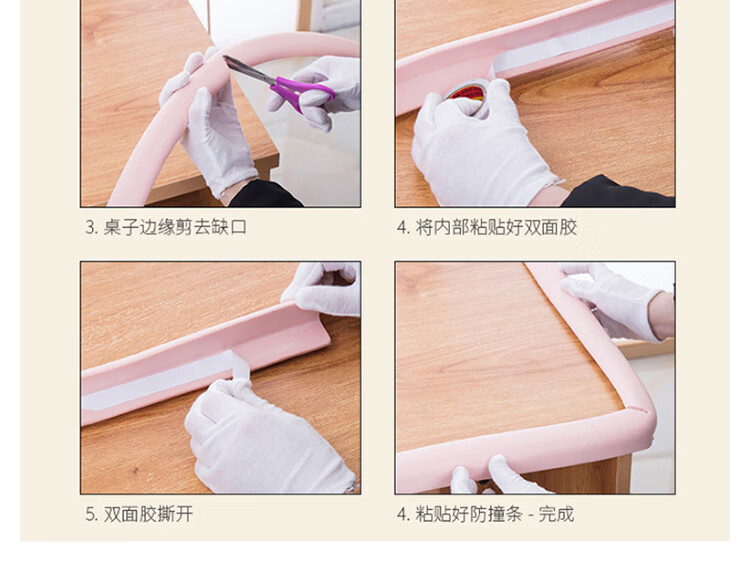 3. 桌子边缘剪去缺口

4. 将内部粘贴好双面胶

5. 双面胶撕开

4. 粘贴好防撞条 - 完成