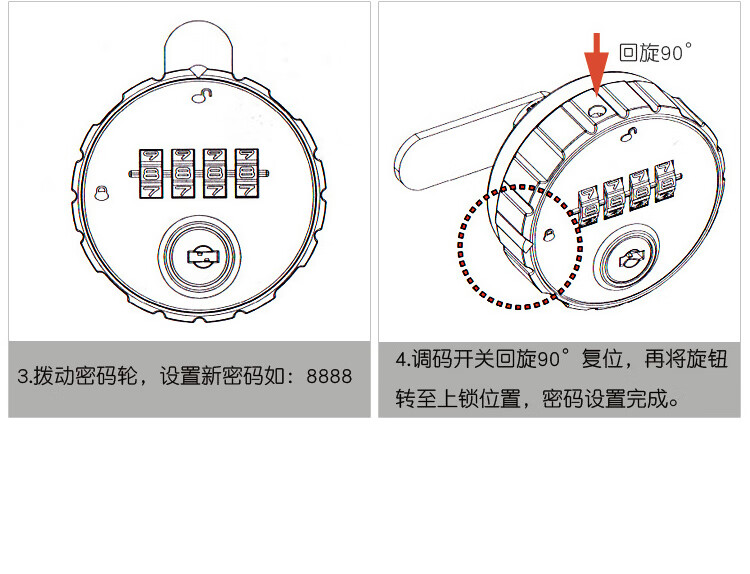 7 7 7 7
8 8 8 8
7 7 7 7

3.拨动密码轮，设置新密码如：8888

回旋90°

4.调码开关回旋90°复位，再将旋钮转至上锁位置，密码设置完成。