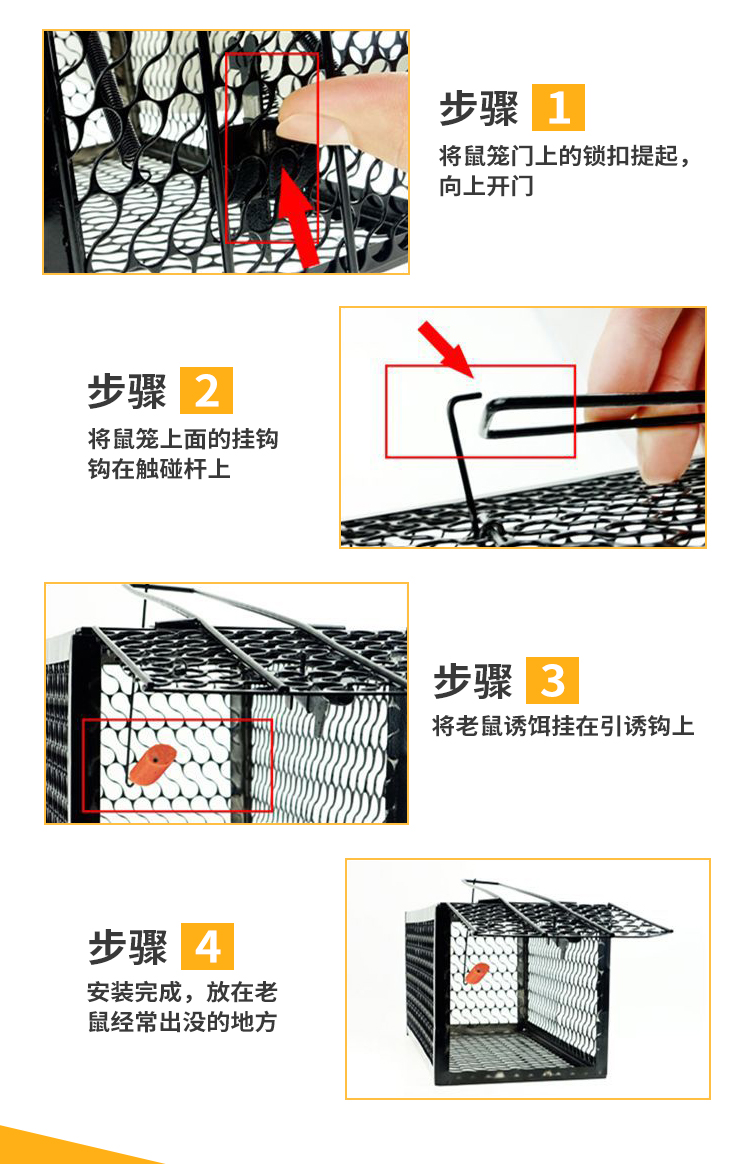 步骤 1
将鼠笼门上的锁扣提起，向上开门

步骤 2
将鼠笼上面的挂钩钩在触碰杆上

步骤 3
将老鼠诱饵挂在引诱钩上

步骤 4
安装完成，放在老鼠经常出没的地方