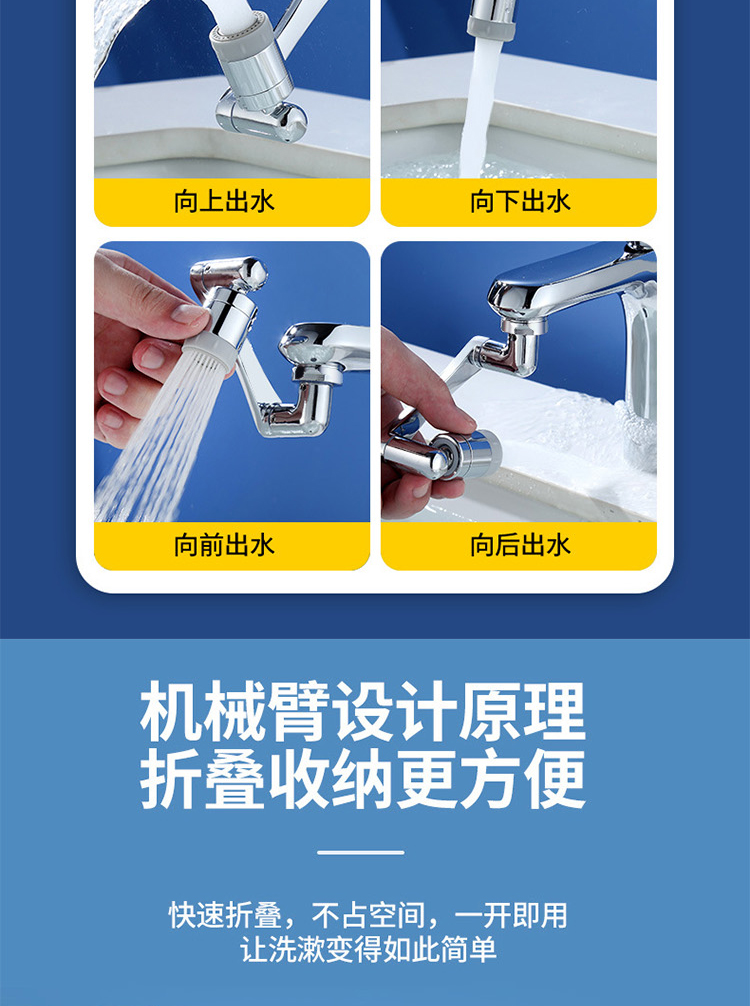 向上出水

向下出水

向前出水

向后出水

机械臂设计原理
折叠收纳更方便

快速折叠，不占空间，一开即用
让洗漱变得如此简单