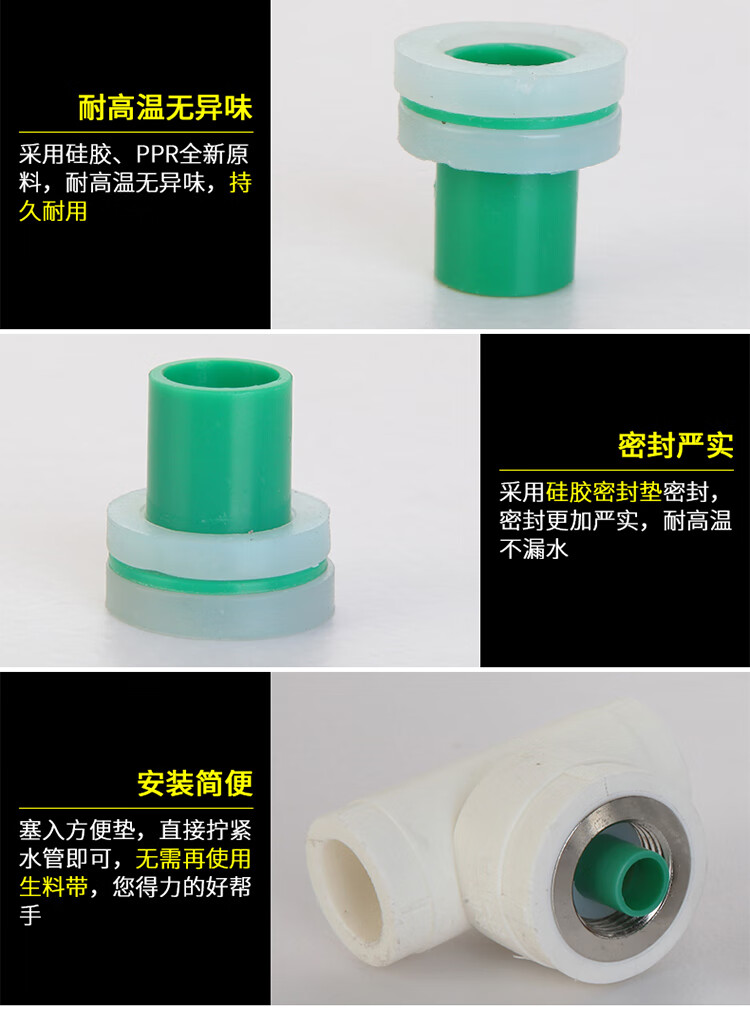 耐高温无异味

采用硅胶、PPR全新原料，耐高温无异味，持久耐用

密封严实

采用硅胶密封垫密封，密封更加严实，耐高温不漏水

安装简便

塞入方便垫，直接拧紧水管即可，无需再使用生料带，您得力的好帮手