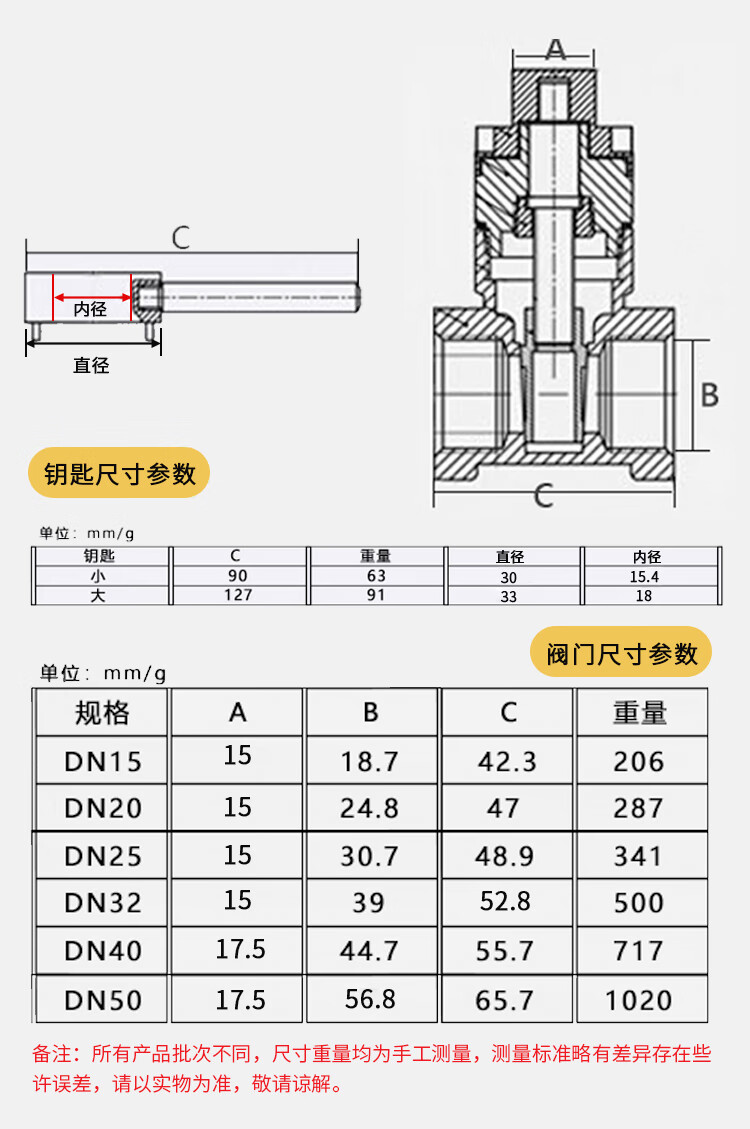 C

内径

直径

A

B

C

钥匙尺寸参数

单位：mm/g

| 钥匙 | C | 重量 | 直径 | 内径 |
|---|---|---|---|---|
| 小 | 90 | 63 | 30 | 15.4 |
| 大 | 127 | 91 | 33 | 18 |

阀门尺寸参数

单位：mm/g

| 规格 | A | B | C | 重量 |
|---|---|---|---|---|
| DN15 | 15 | 18.7 | 42.3 | 206 |
| DN20 | 15 | 24.8 | 47 | 287 |
| DN25 | 15 | 30.7 | 48.9 | 341 |
| DN32 | 15 | 39 | 52.8 | 500 |
| DN40 | 17.5 | 44.7 | 55.7 | 717 |
| DN50 | 17.5 | 56.8 | 65.7 | 1020 |

备注：所有产品批次不同，尺寸重量均为手工测量，测量标准略有差异存在些许误差，请以实物为准，敬请谅解。