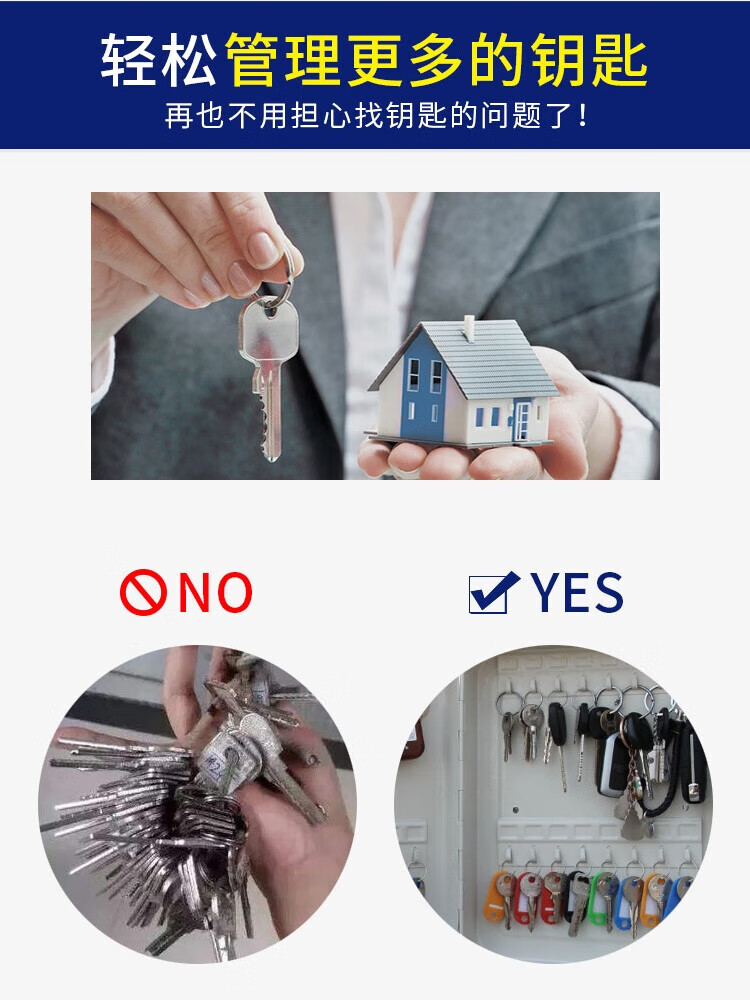 轻松管理更多的钥匙

再也不用担心找钥匙的问题了!

NO

YES