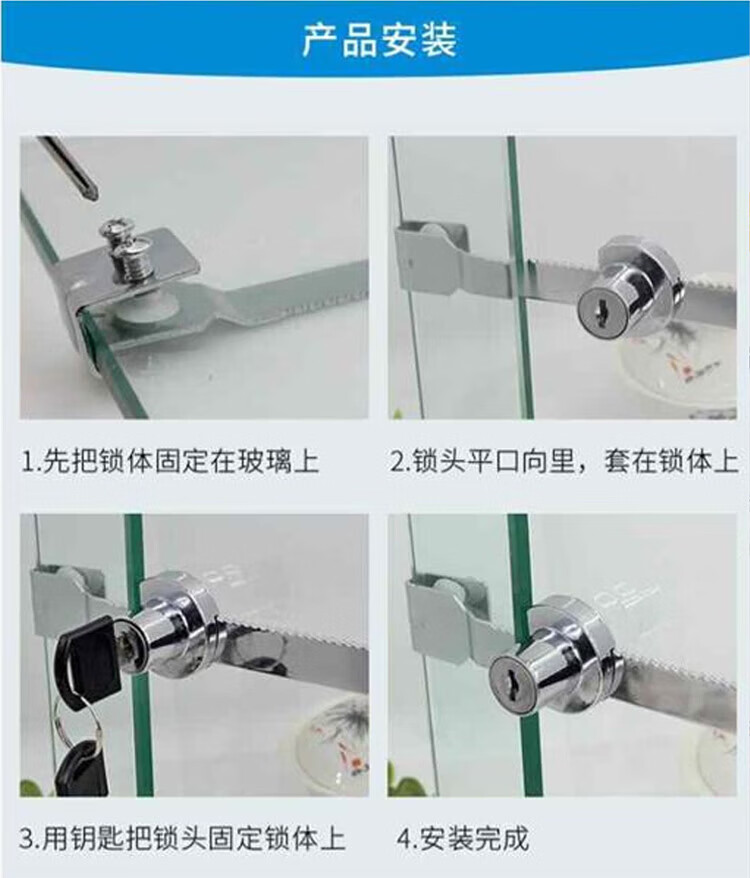 产品安装

1.先把锁体固定在玻璃上

2.锁头平口向里，套在锁体上

3.用钥匙把锁头固定锁体上

4.安装完成