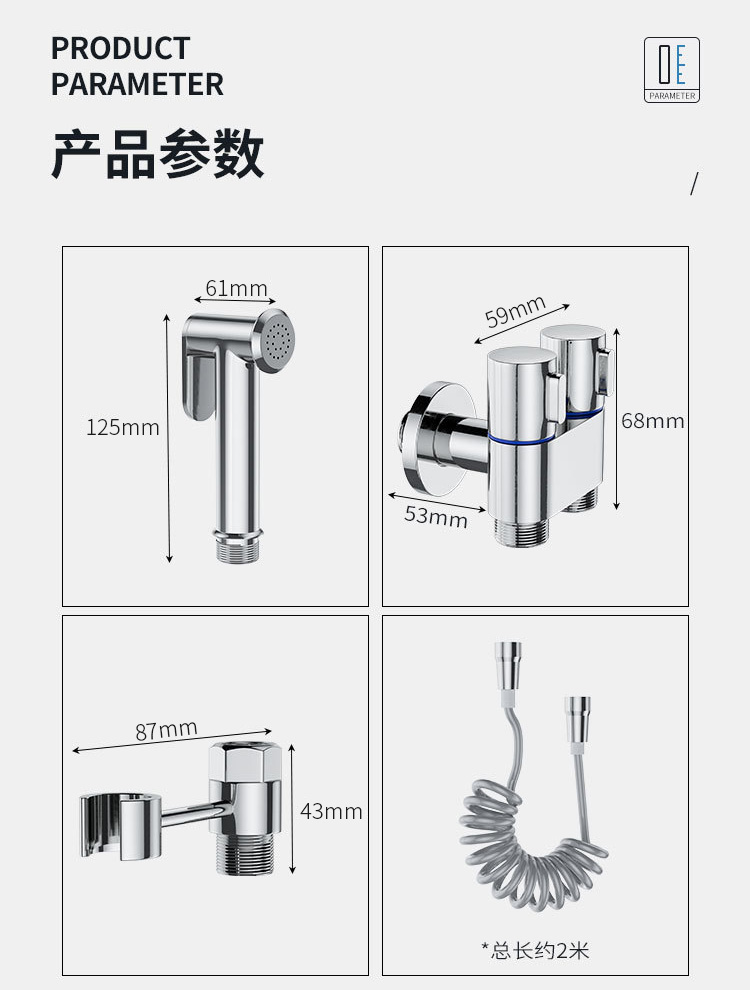 PRODUCT
PARAMETER

PARAMETER

产品参数

/

61mm

125mm

59mm

68mm

53mm

87mm

43mm

*总长约2米