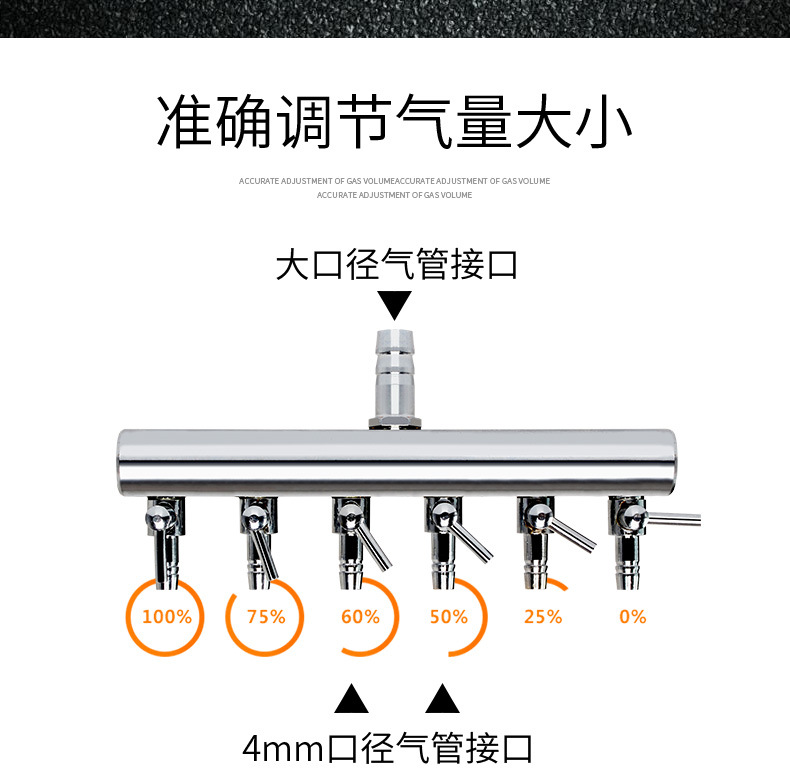 准确调节气量大小

ACCURATE ADJUSTMENT OF GAS VOLUMEACCURATE ADJUSTMENT OF GAS VOLUME
ACCURATE ADJUSTMENT OF GAS VOLUME

大口径气管接口

100%
75%
60%
50%
25%
0%

4mm口径气管接口