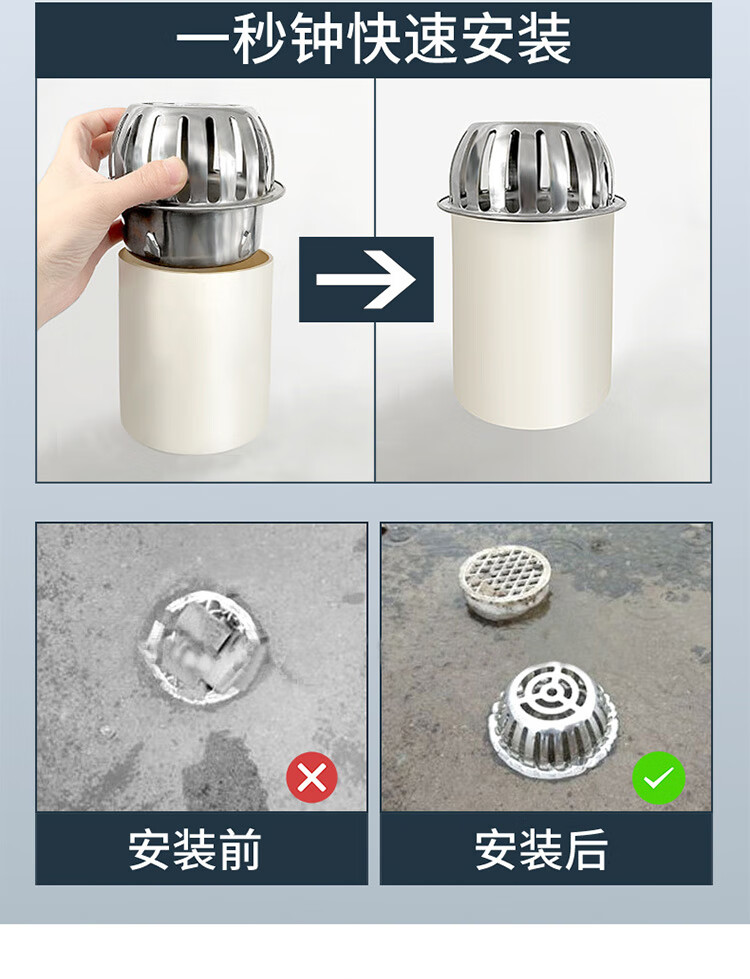 一秒钟快速安装

安装前

安装后