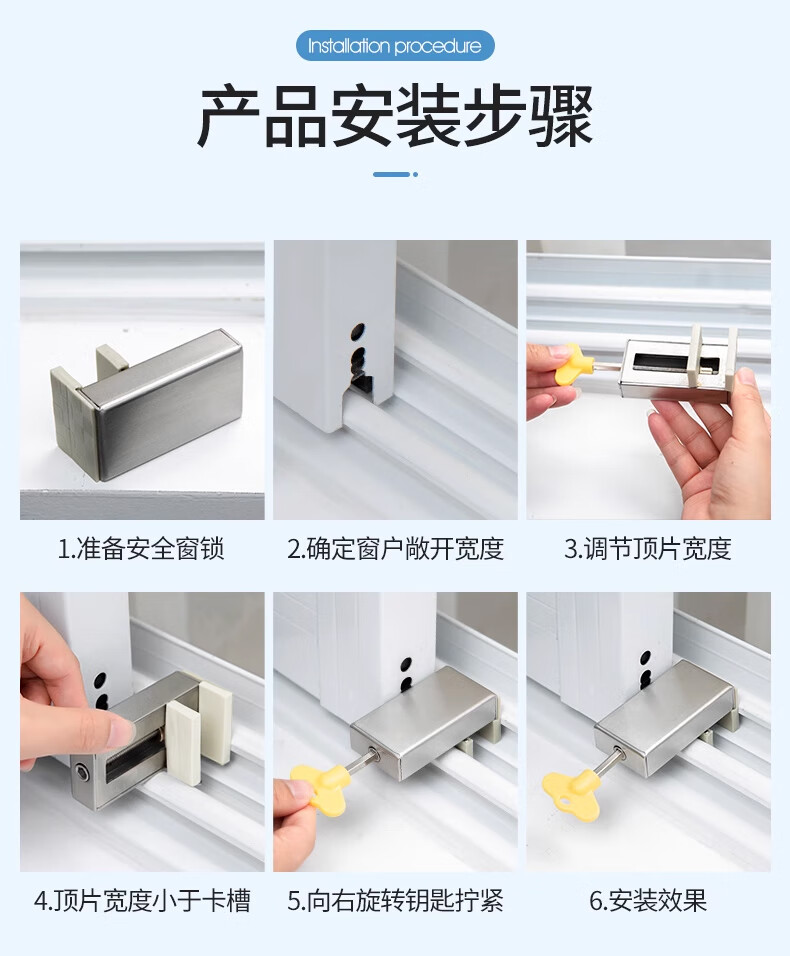 Installation procedure

产品安装步骤

1.准备安全窗锁

2.确定窗户敞开宽度

3.调节顶片宽度

4.顶片宽度小于卡槽

5.向右旋转钥匙拧紧

6.安装效果