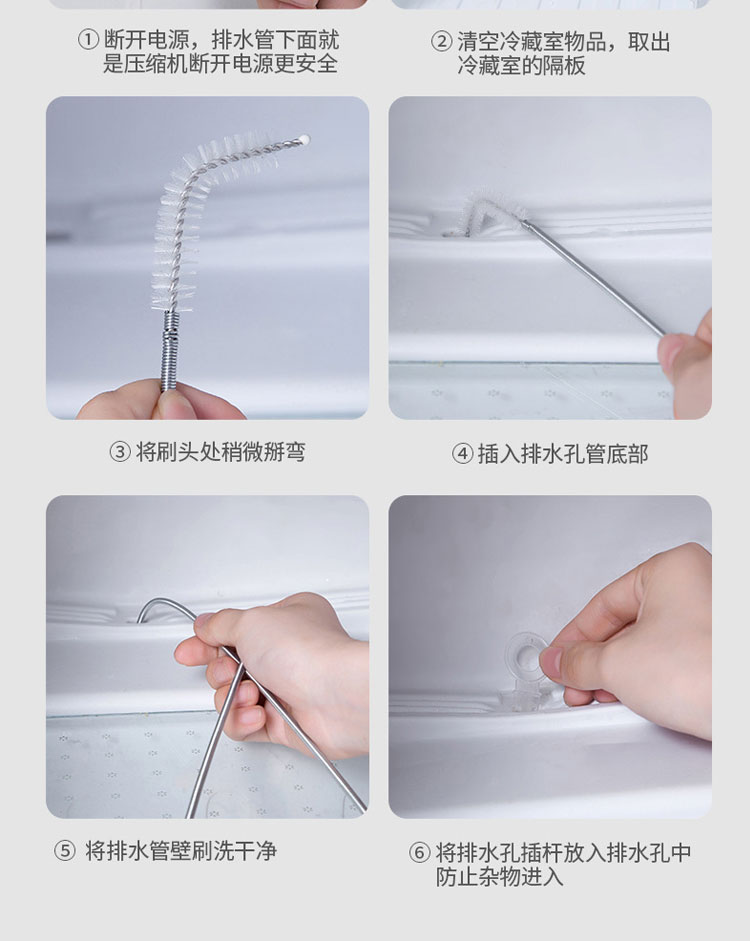 ① 断开电源，排水管下面就是压缩机断开电源更安全

② 清空冷藏室物品，取出冷藏室的隔板

③ 将刷头处稍微掰弯

④ 插入排水孔管底部

⑤ 将排水管壁刷洗干净

⑥ 将排水孔插杆放入排水孔中防止杂物进入