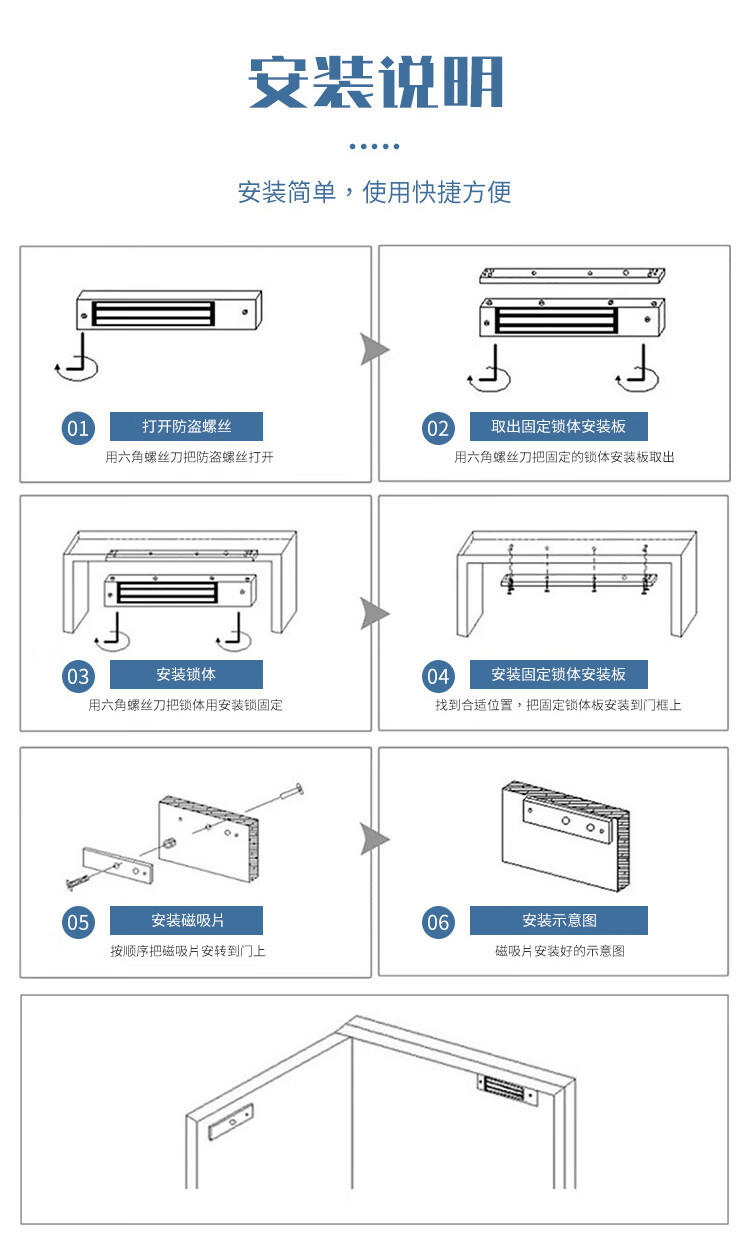 安装说明

安装简单，使用快捷方便

01 打开防盗螺丝
用六角螺丝刀把防盗螺丝打开

02 取出固定锁体安装板
用六角螺丝刀把固定的锁体安装板取出

03 安装锁体
用六角螺丝刀把锁体用安装锁固定

04 安装固定锁体安装板
找到合适位置，把固定锁体板安装到门框上

05 安装磁吸片
按顺序把磁吸片安转到门上

06 安装示意图
磁吸片安装好的示意图