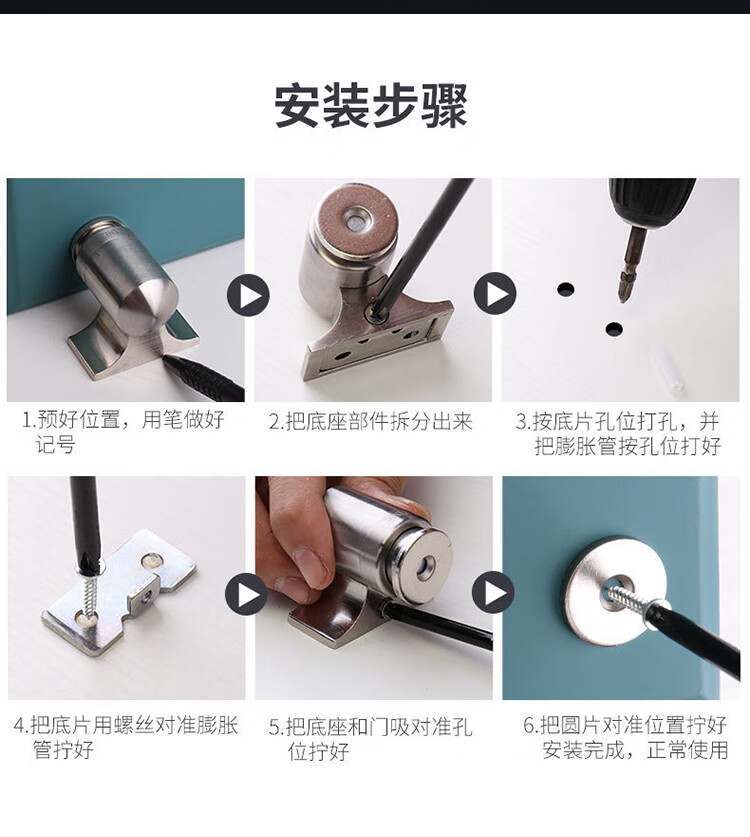 安装步骤

1.预好位置，用笔做好记号

2.把底座部件拆分出来

3.按底片孔位打孔，并把膨胀管按孔位打好

4.把底片用螺丝对准膨胀管拧好

5.把底座和门吸对准孔位拧好

6.把圆片对准位置拧好安装完成，正常使用