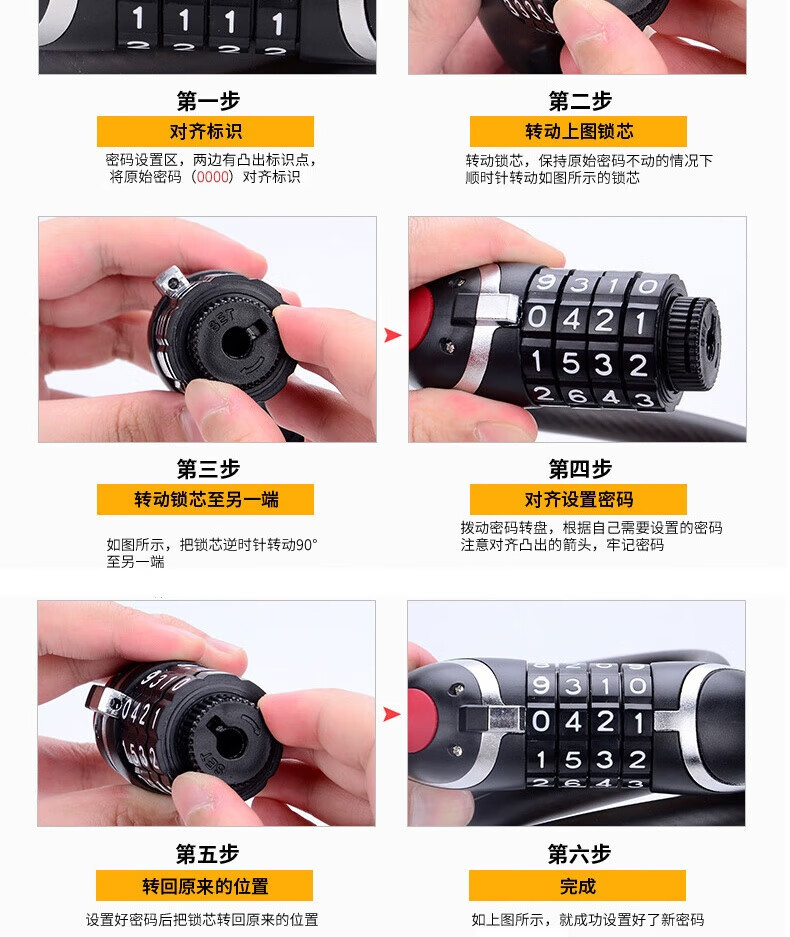 1 1 1 1

第一步

对齐标识

密码设置区，两边有凸出标识点，将原始密码（0000）对齐标识

第二步

转动上图锁芯

转动锁芯，保持原始密码不动的情况下顺时针转动如图所示的锁芯

SET

9 3 1 0
0 4 2 1
1 5 3 2
2 6 4 3

第三步

转动锁芯至另一端

如图所示，把锁芯逆时针转动90°至另一端

第四步

对齐设置密码

拨动密码转盘，根据自己需要设置的密码注意对齐凸出的箭头，牢记密码

9 3 1 0
0 4 2 1
1 5 3 2

SET

9 3 1 0
0 4 2 1
1 5 3 2
2 6 4 3

第五步

转回原来的位置

设置好密码后把锁芯转回原来的位置

第六步

完成

如上图所示，就成功设置好了新密码