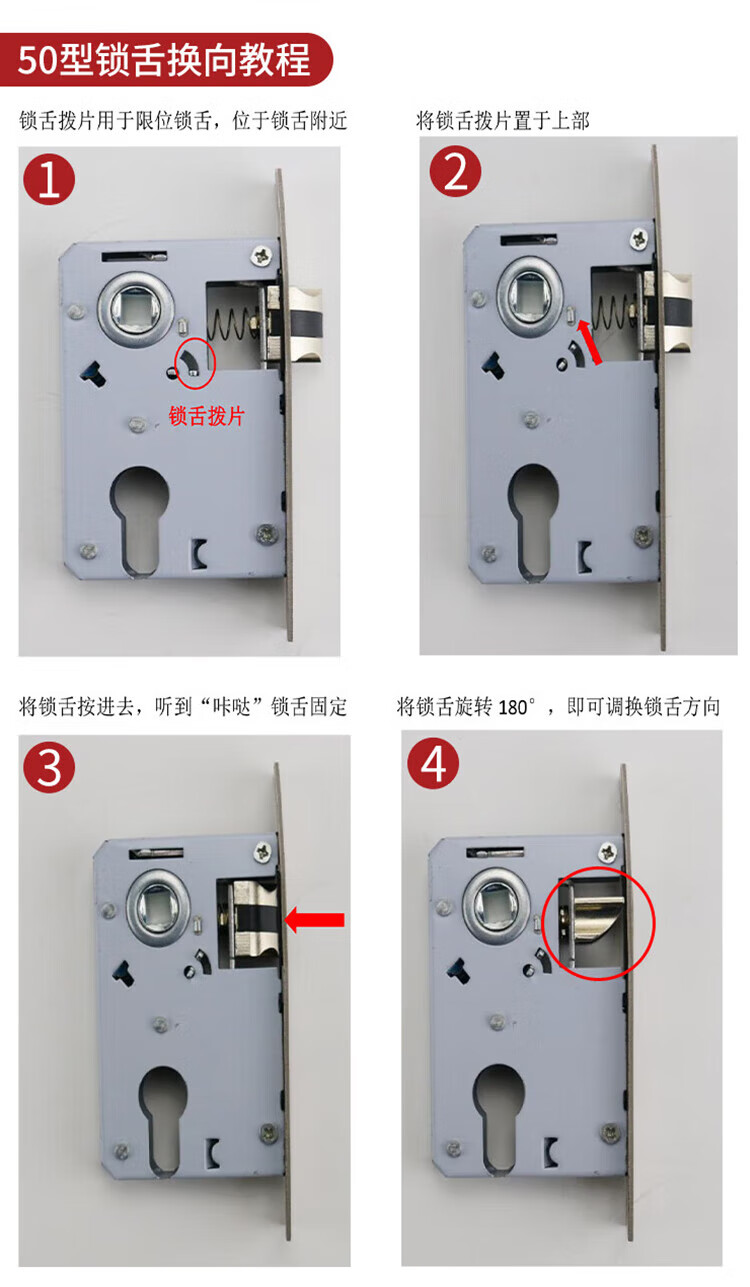 50型锁舌换向教程

锁舌拨片用于限位锁舌，位于锁舌附近

1

锁舌拨片

将锁舌拨片置于上部

2

将锁舌按进去，听到“咔哒”锁舌固定

3

将锁舌旋转 180°，即可调换锁舌方向

4