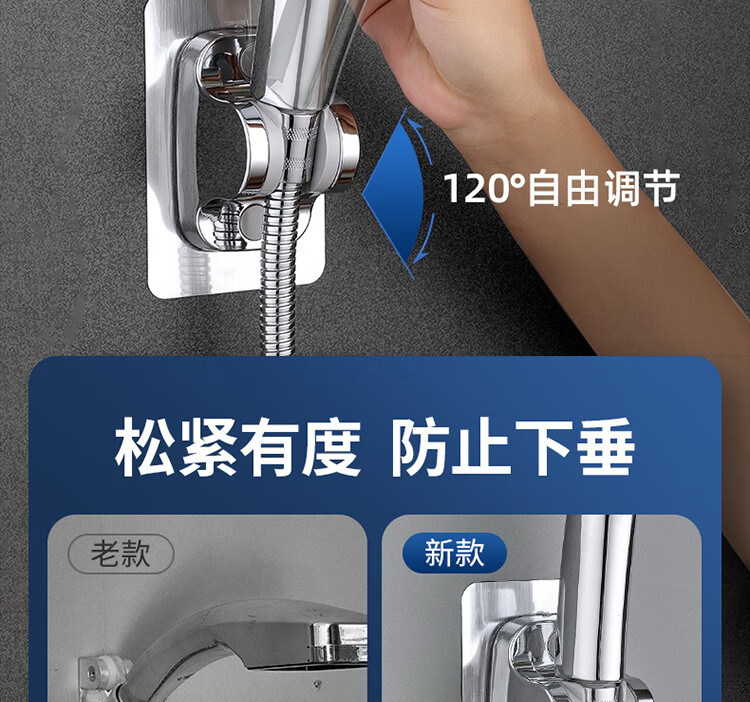 120°自由调节

松紧有度 防止下垂

老款

新款