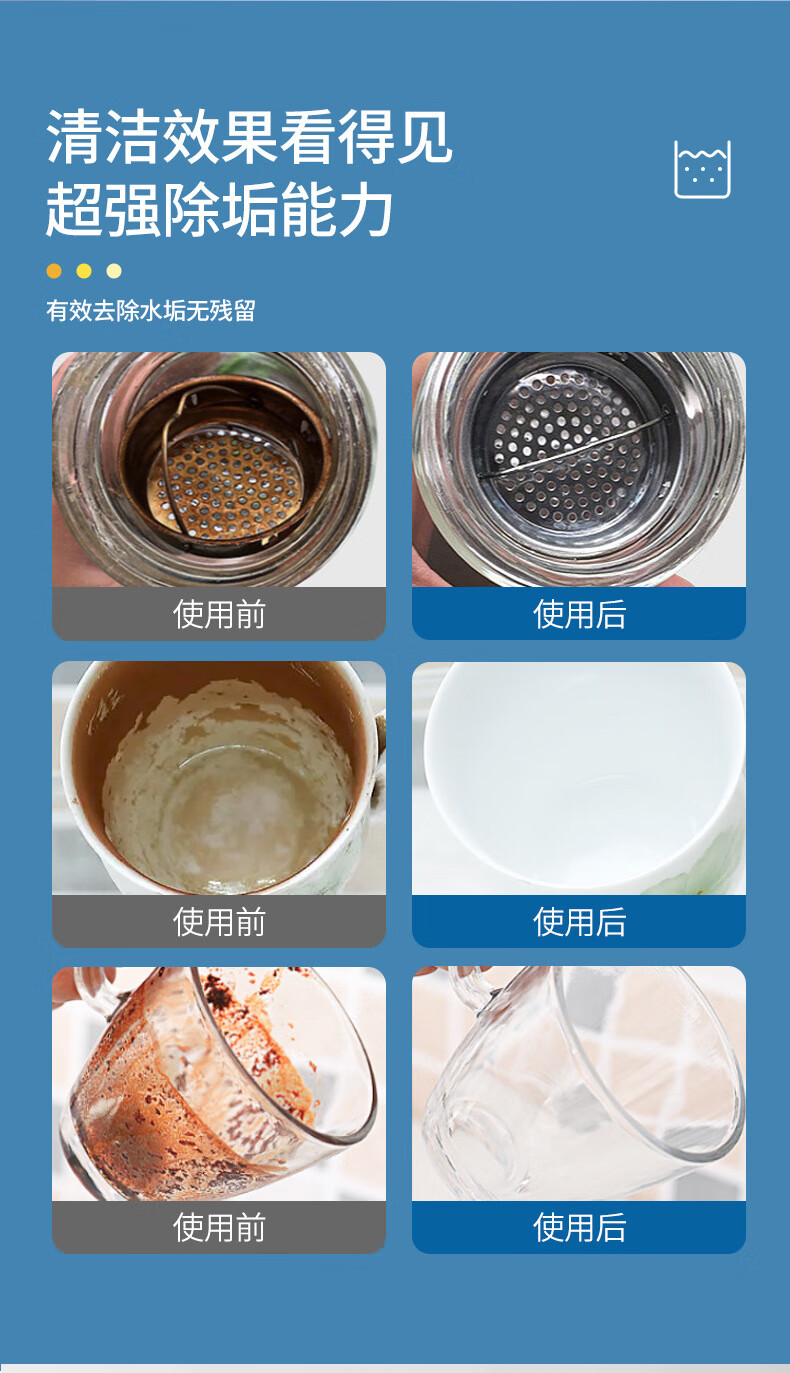 清洁效果看得见
超强除垢能力

有效去除水垢无残留

使用前

使用后

使用前

使用后

使用前

使用后