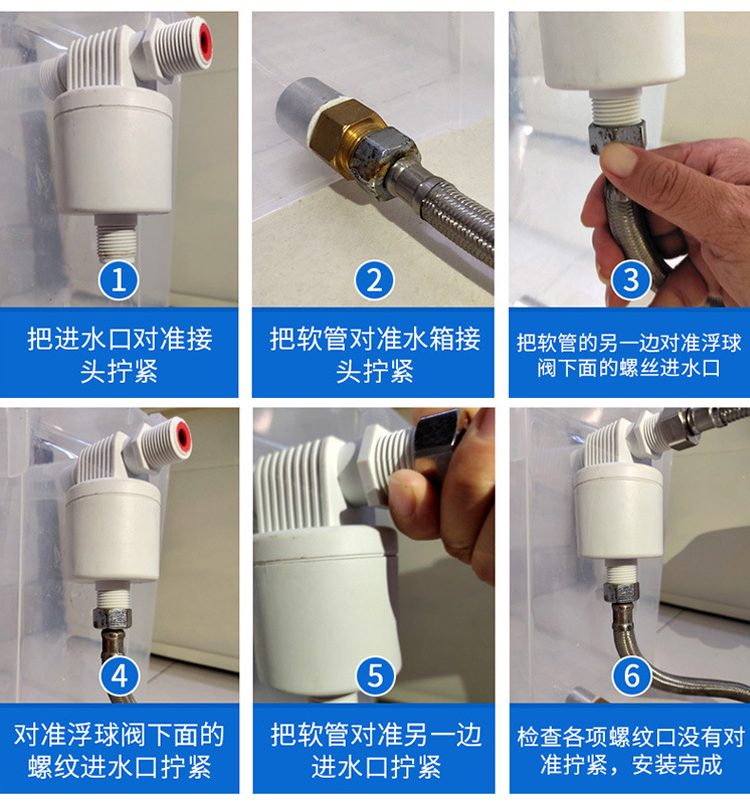 1
把进水口对准接头拧紧

2
把软管对准水箱接头拧紧

3
把软管的另一边对准浮球阀下面的螺丝进水口

4
对准浮球阀下面的螺纹进水口拧紧

5
把软管对准另一边进水口拧紧

6
检查各项螺纹口没有对准拧紧，安装完成