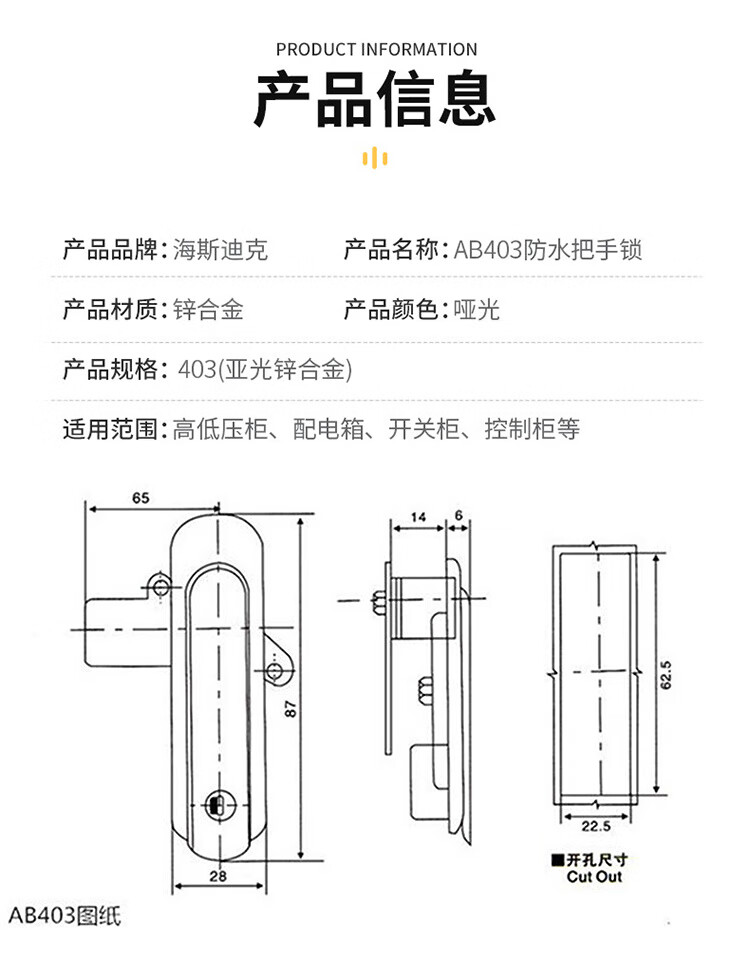 PRODUCT INFORMATION

产品信息

产品品牌：海斯迪克

产品名称：AB403防水把手锁

产品材质：锌合金

产品颜色：哑光

产品规格：403(亚光锌合金)

适用范围：高低压柜、配电箱、开关柜、控制柜等

65

87

28

14

6

62.5

22.5

■开孔尺寸
Cut Out

AB403图纸