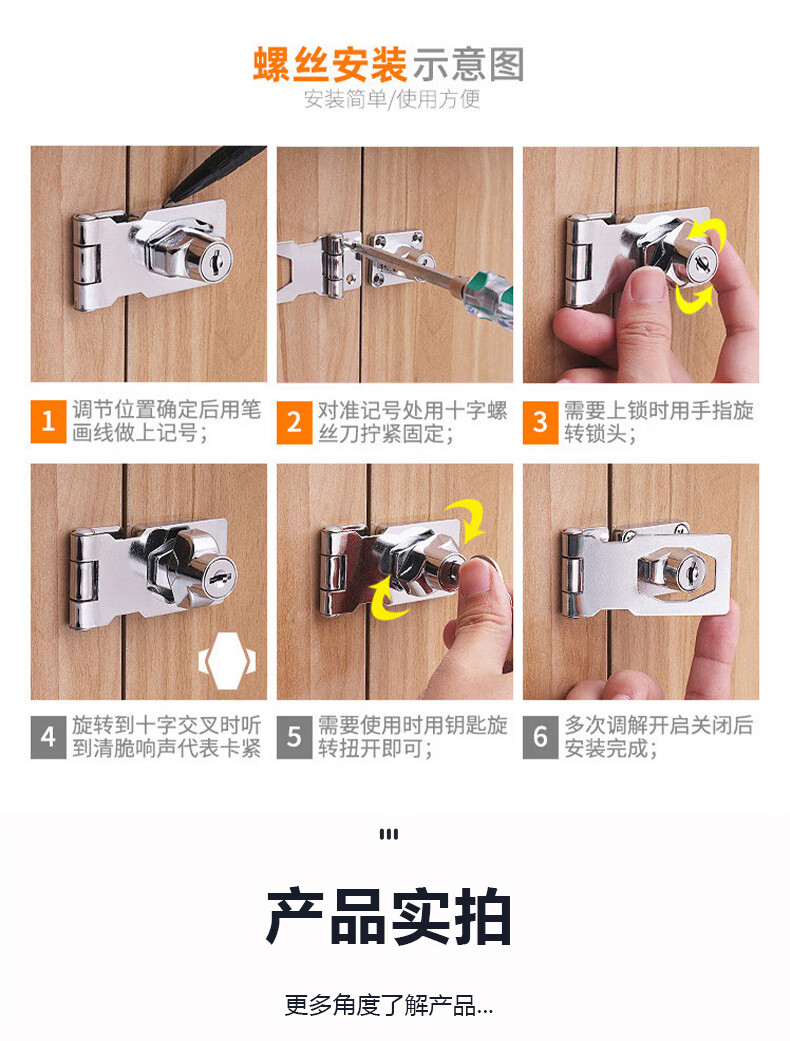 螺丝安装示意图
安装简单/使用方便

1 调节位置确定后用笔画线做上记号;

2 对准记号处用十字螺丝刀拧紧固定;

3 需要上锁时用手指旋转锁头;

4 旋转到十字交叉时听到清脆响声代表卡紧

5 需要使用时用钥匙旋转扭开即可;

6 多次调解开启关闭后安装完成;

产品实拍

更多角度了解产品...