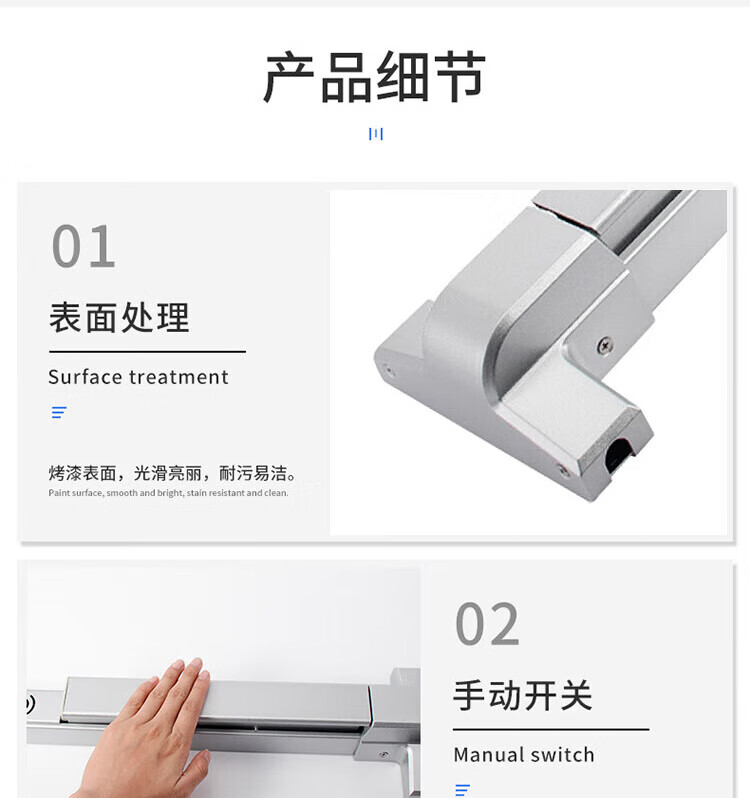 产品细节

01

表面处理

Surface treatment

烤漆表面，光滑亮丽，耐污易洁。

Paint surface, smooth and bright, stain resistant and clean.

02

手动开关

Manual switch