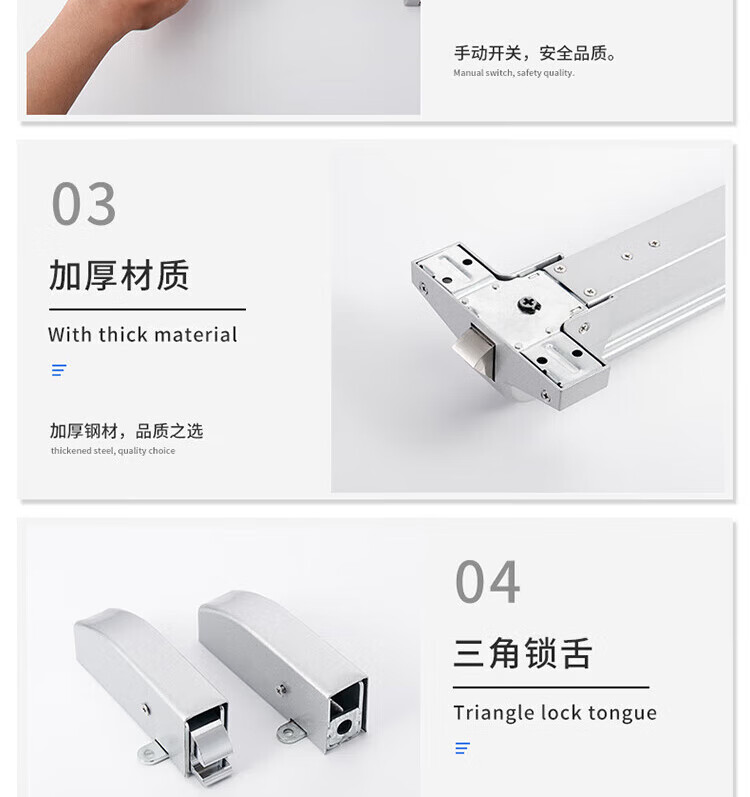 手动开关，安全品质。
Manual switch, safety quality.

03
加厚材质
With thick material

加厚钢材，品质之选
thickened steel, quality choice

04
三角锁舌
Triangle lock tongue