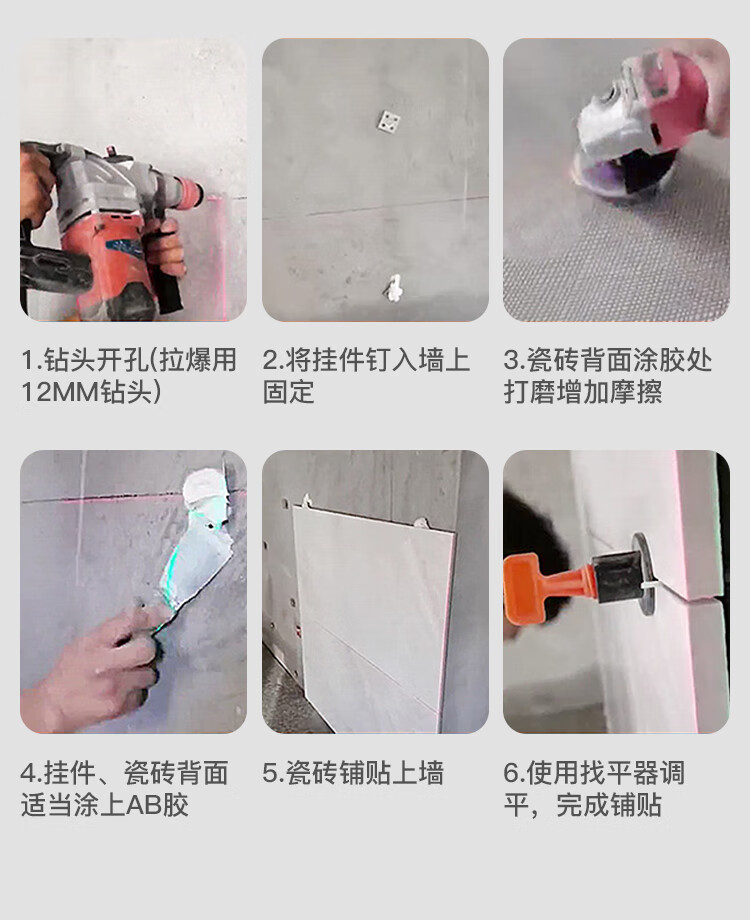 1.钻头开孔(拉爆用12MM钻头)

2.将挂件钉入墙上固定

3.瓷砖背面涂胶处打磨增加摩擦

4.挂件、瓷砖背面适当涂上AB胶

5.瓷砖铺贴上墙

6.使用找平器调平，完成铺贴