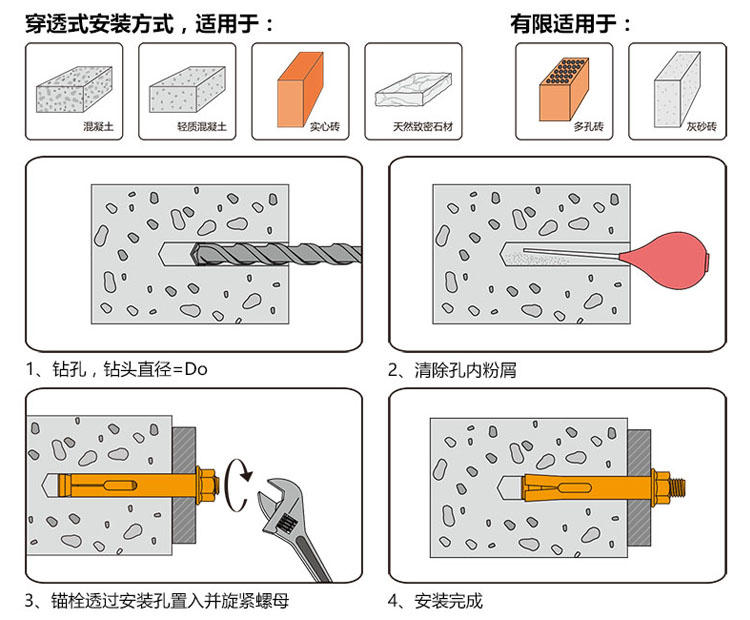 穿透式安装方式，适用于：

混凝土

轻质混凝土

实心砖

天然致密石材

有限适用于：

多孔砖

灰砂砖

1、钻孔，钻头直径=Do

2、清除孔内粉屑

3、锚栓透过安装孔置入并旋紧螺母

4、安装完成