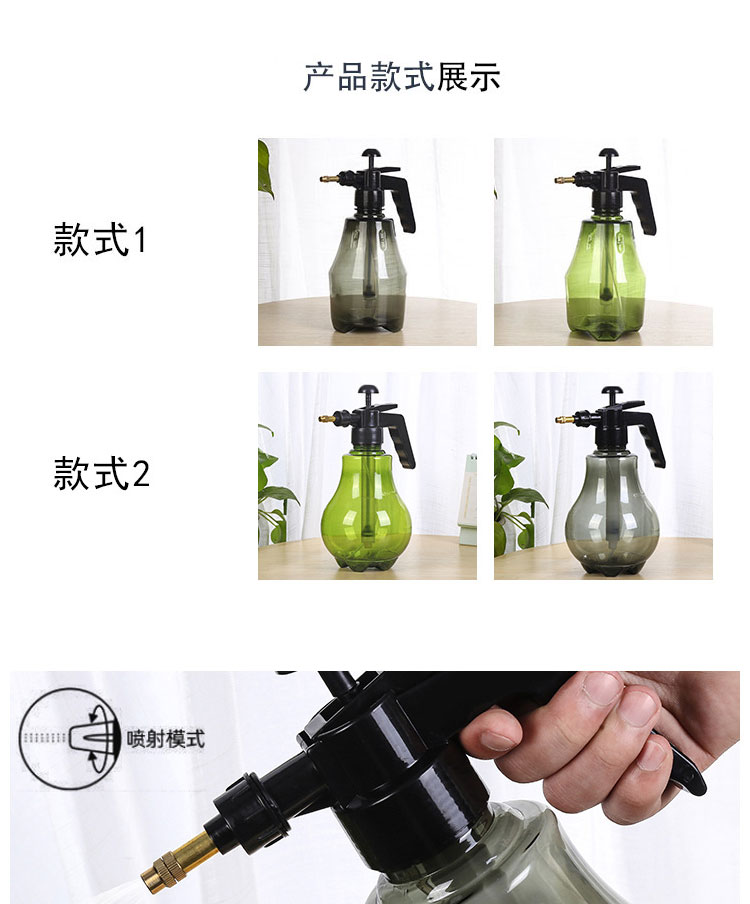 产品款式展示

款式1

款式2

喷射模式