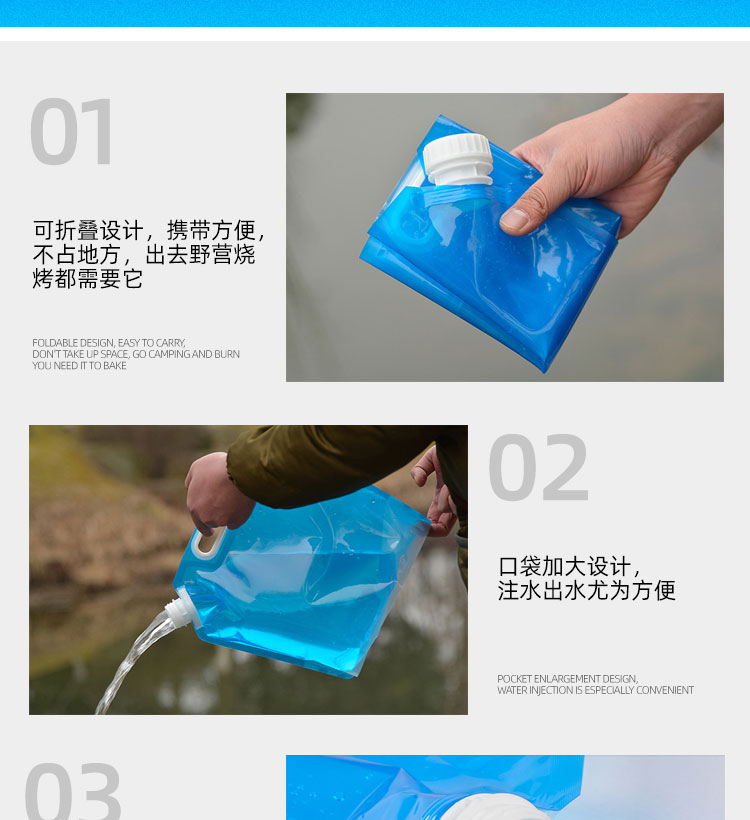 01

可折叠设计，携带方便，不占地方，出去野营烧烤都需要它

FOLDABLE DESIGN, EASY TO CARRY, DON'T TAKE UP SPACE, GO CAMPING AND BURN YOU NEED IT TO BAKE

02

口袋加大设计，注水出水尤为方便

POCKET ENLARGEMENT DESIGN, WATER INJECTION IS ESPECIALLY CONVENIENT

03